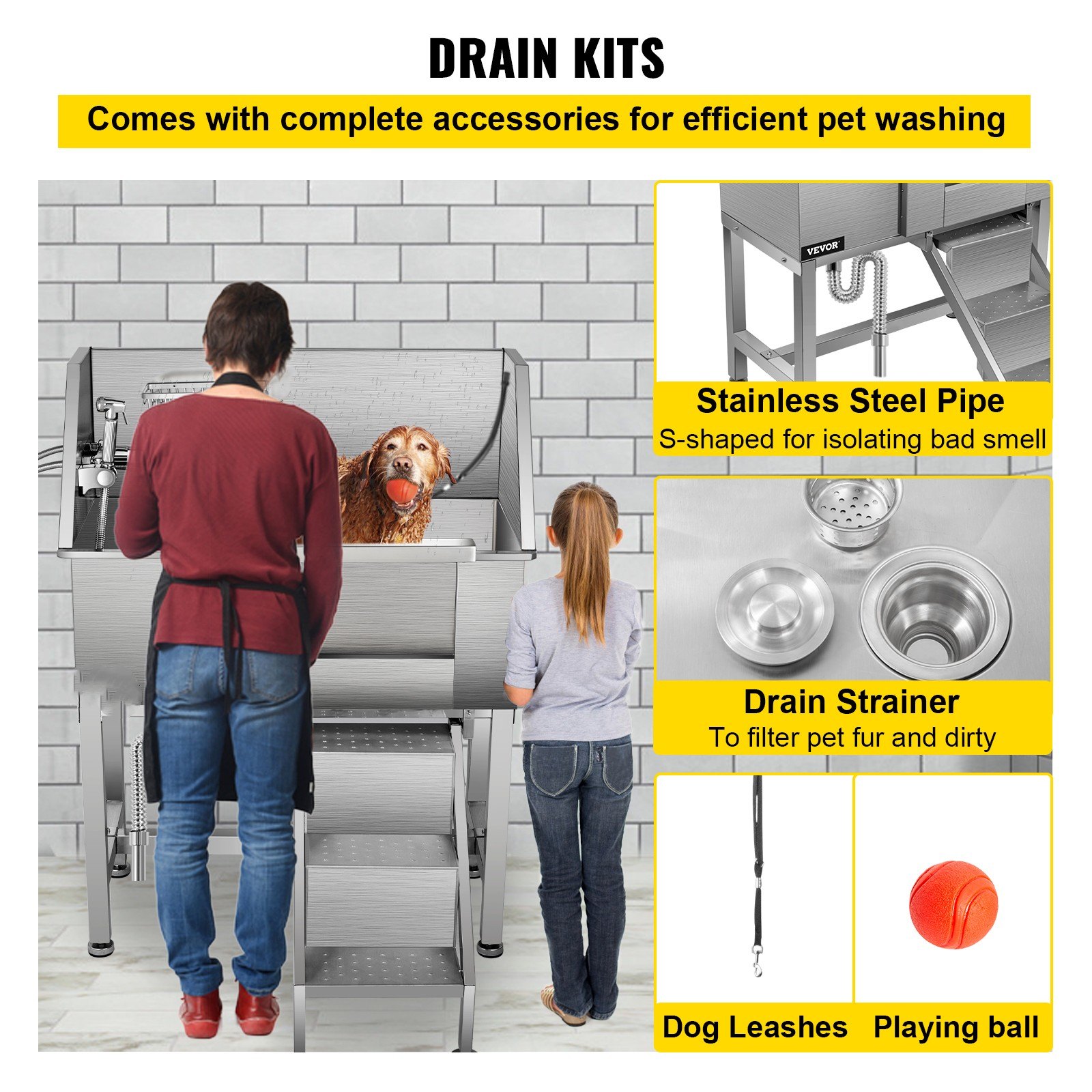 DRAIN KITS

Comes with complete accessories for efficient pet washing

VEVOR

Stainless Steel Pipe
S-shaped for isolating bad smell

Drain Strainer
To filter pet fur and dirty

Dog Leashes

Playing ball