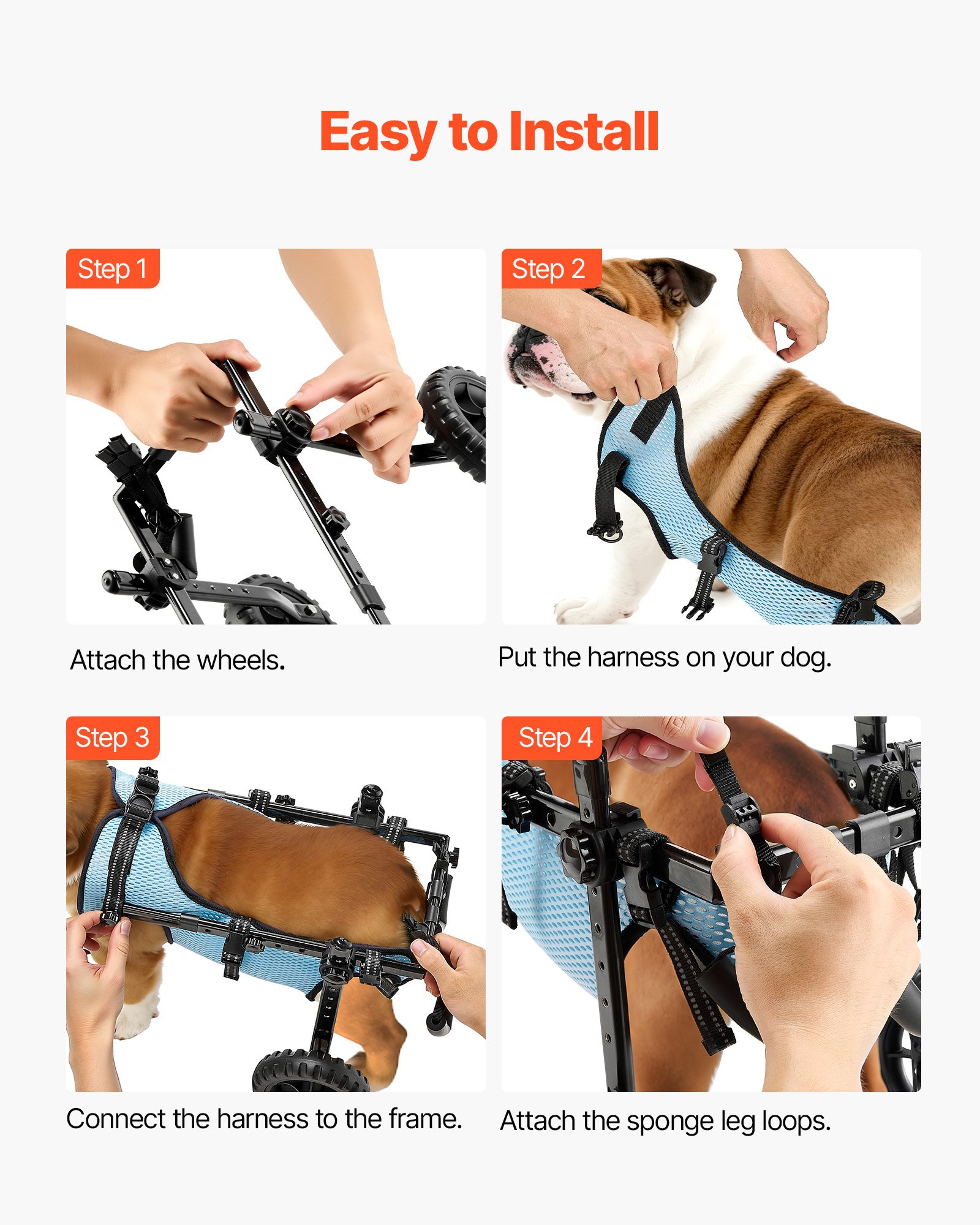 Easy to Install

Step 1

Attach the wheels.

Step 2

Put the harness on your dog.

Step 3

Connect the harness to the frame.

Step 4

Attach the sponge leg loops.