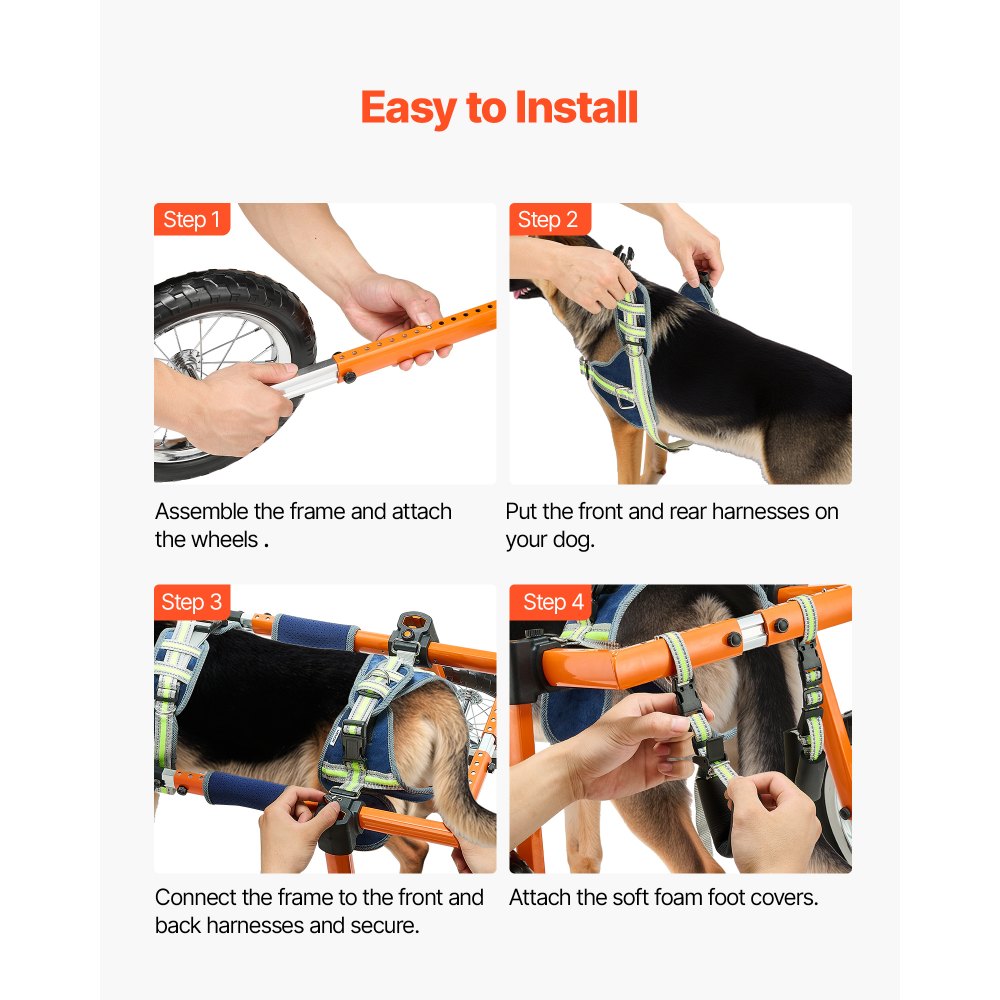 Easy to Install

Step 1

Assemble the frame and attach the wheels .

Step 2

Put the front and rear harnesses on your dog.

Step 3

Connect the frame to the front and back harnesses and secure.

Step 4

Attach the soft foam foot covers.