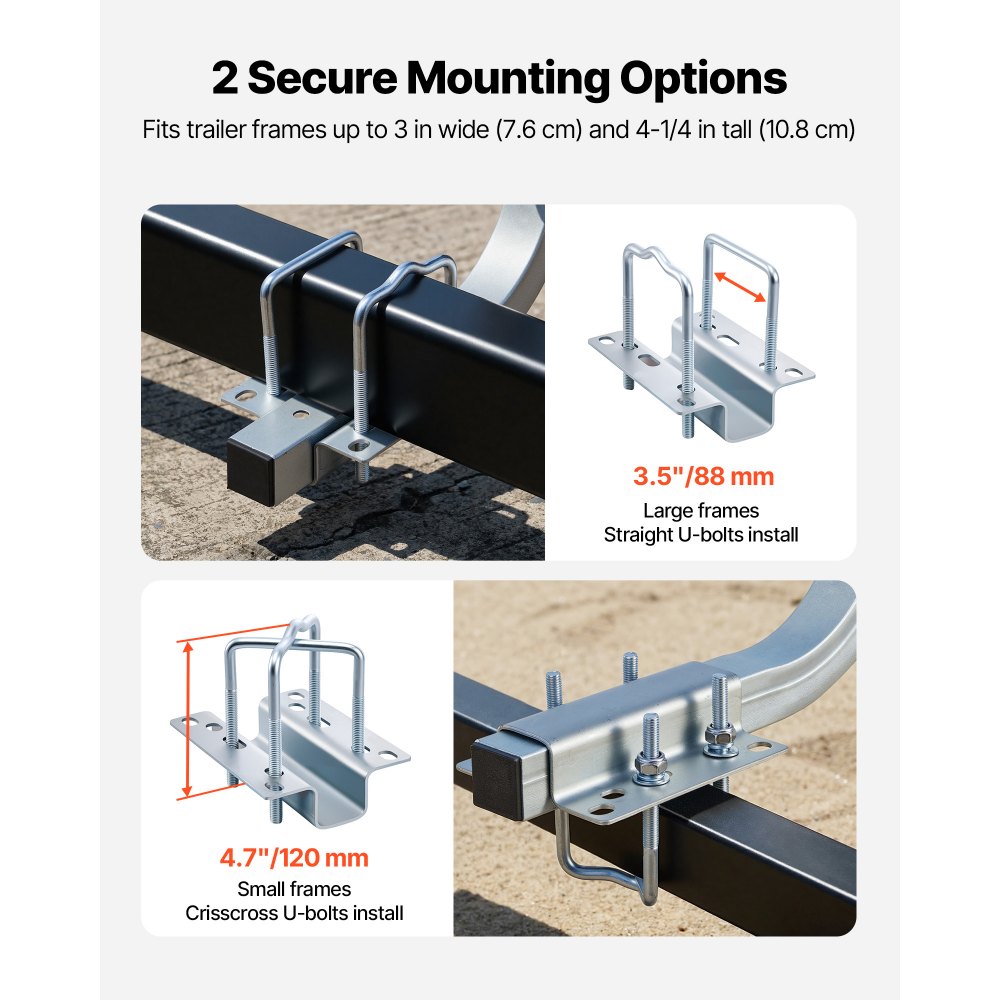 2 Secure Mounting Options

Fits trailer frames up to 3 in wide (7.6 cm) and 4-1/4 in tall (10.8 cm)

3.5"/88 mm
Large frames
Straight U-bolts install

4.7"/120 mm
Small frames
Crisscross U-bolts install