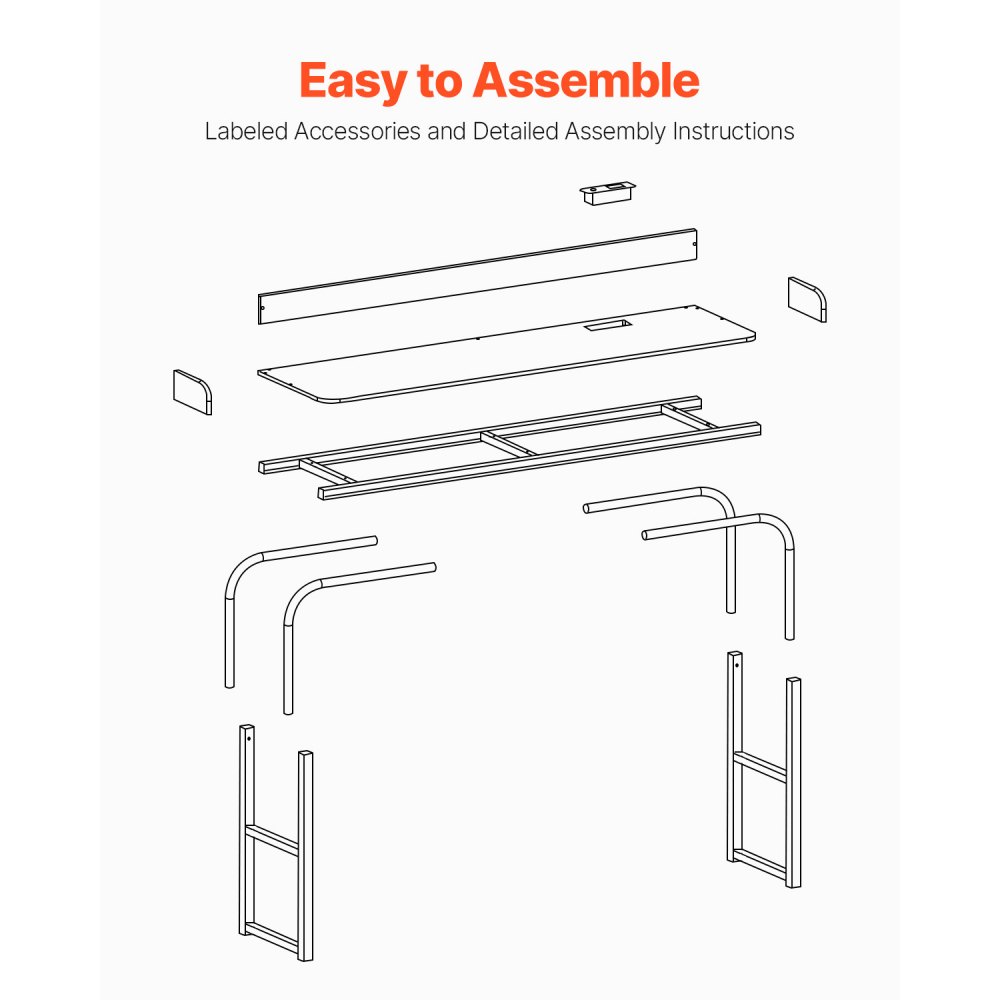 Easy to Assemble

Labeled Accessories and Detailed Assembly Instructions