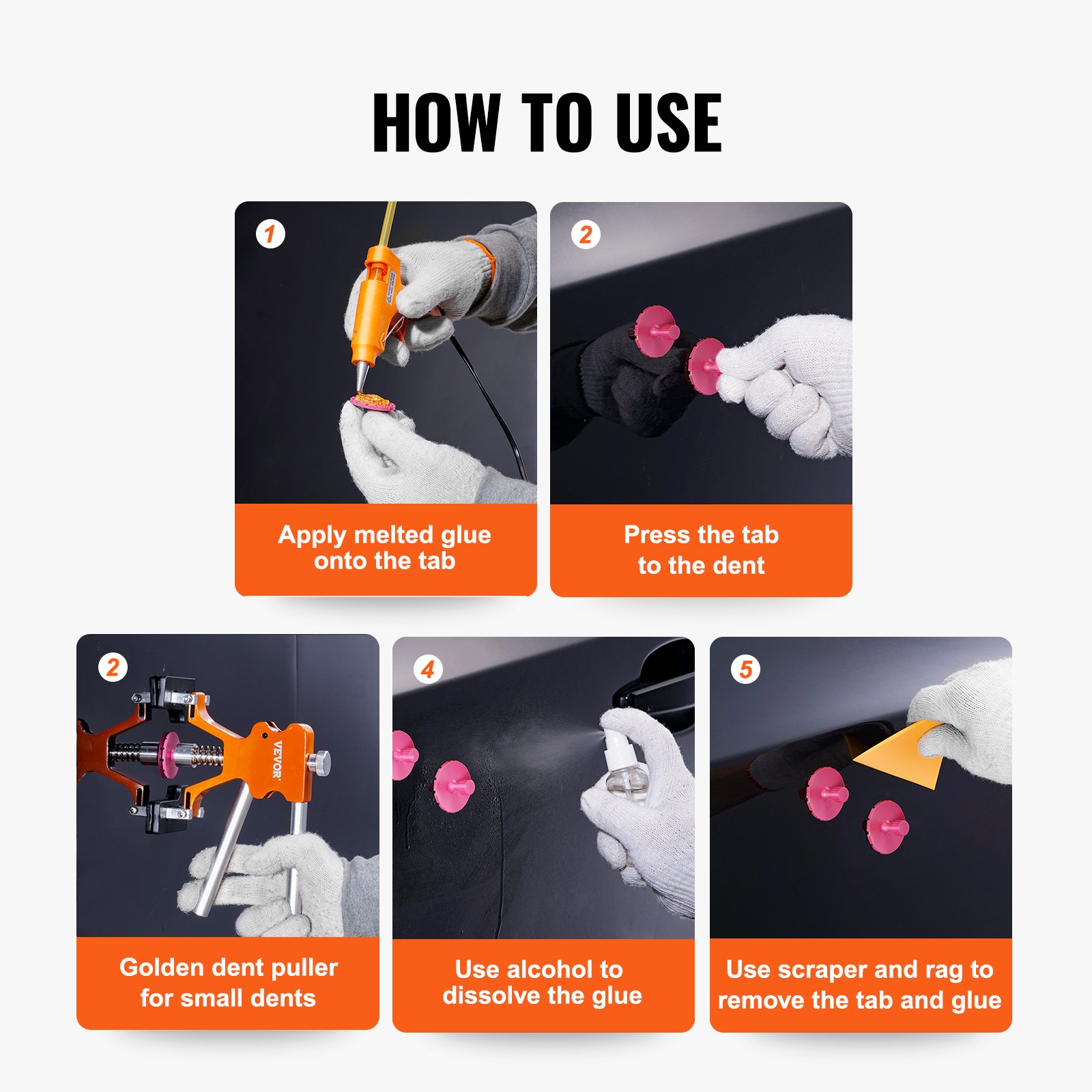 HOW TO USE

1

Apply melted glue onto the tab

2

Press the tab to the dent

2

VEVOR

Golden dent puller for small dents

4

Use alcohol to dissolve the glue

5

Use scraper and rag to remove the tab and glue