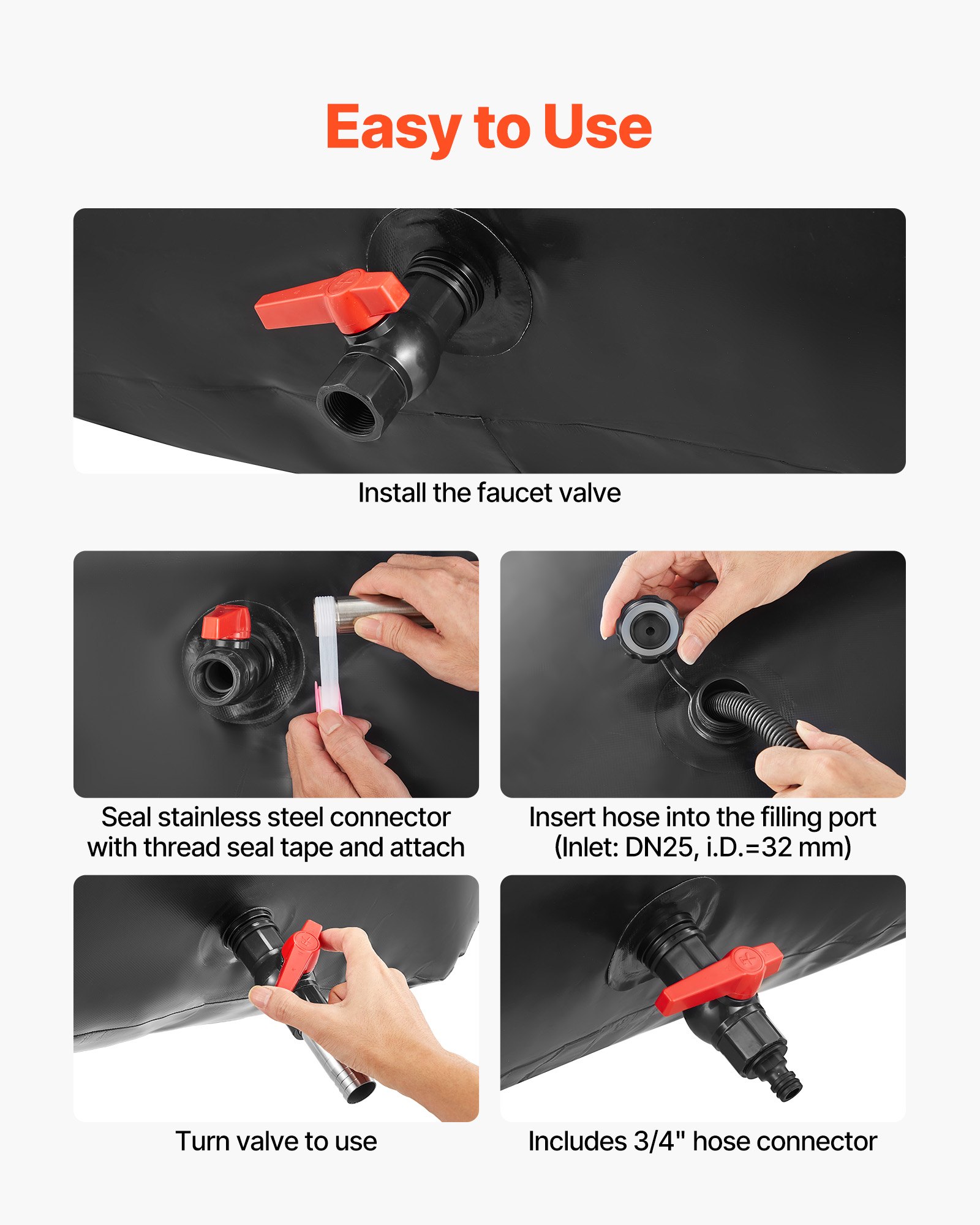 Easy to Use

Install the faucet valve

Seal stainless steel connector with thread seal tape and attach

Insert hose into the filling port (Inlet: DN25, i.D.=32 mm)

Turn valve to use

Includes 3/4" hose connector