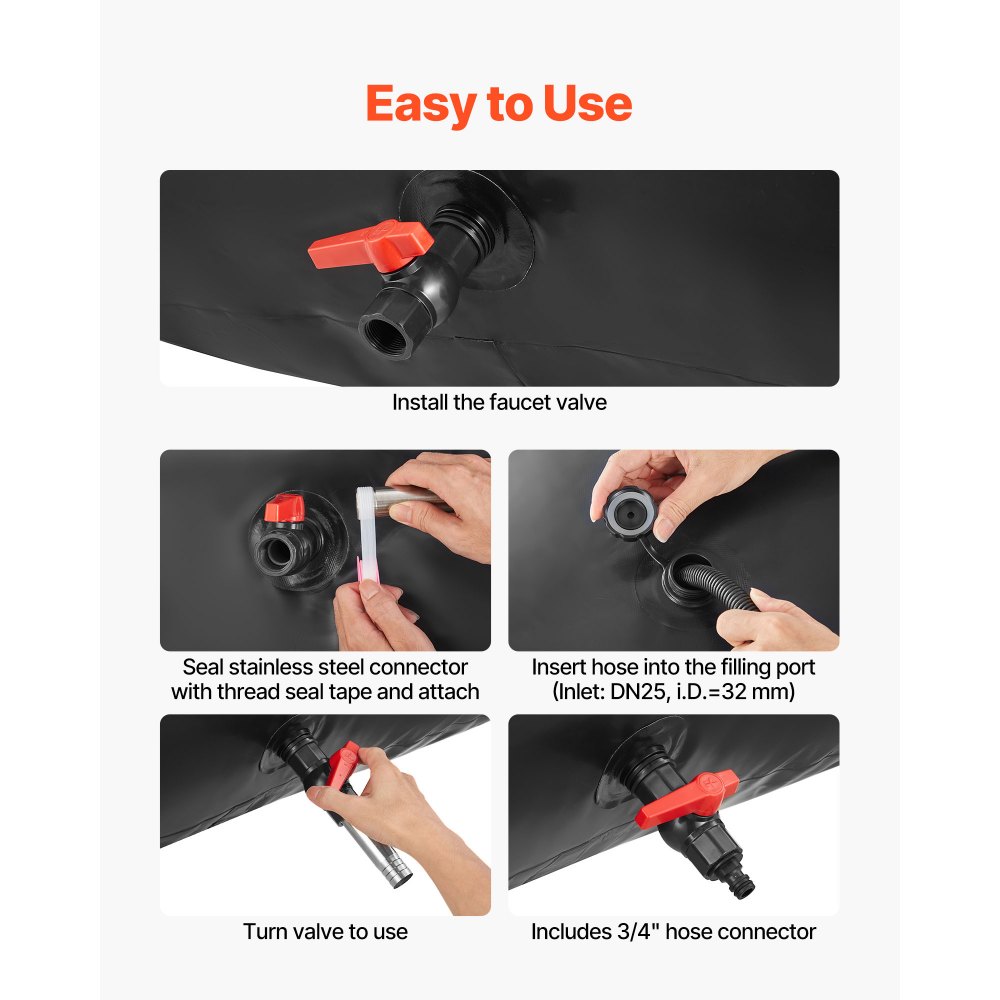 Easy to Use

Install the faucet valve

Seal stainless steel connector with thread seal tape and attach

Insert hose into the filling port (Inlet: DN25, i.D.=32 mm)

Turn valve to use

Includes 3/4" hose connector