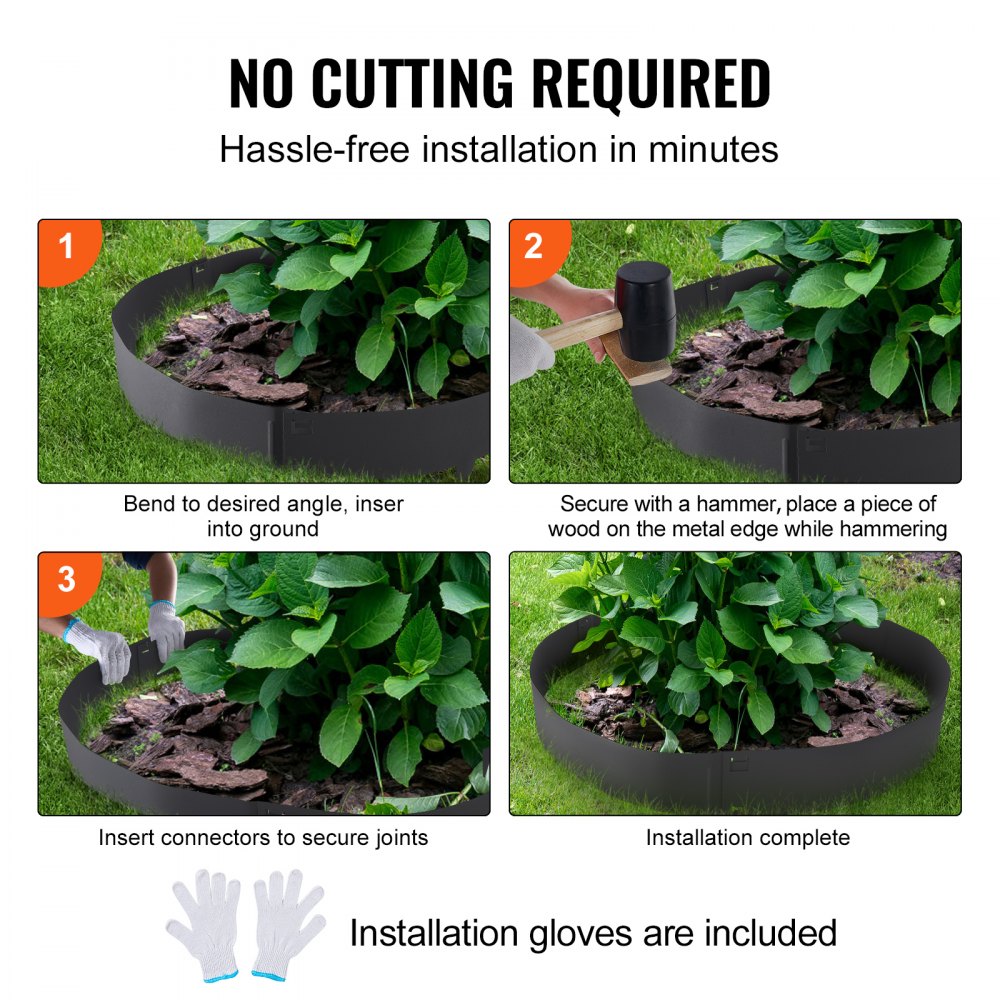 NO CUTTING REQUIRED

Hassle-free installation in minutes

1

Bend to desired angle, inser into ground

2

Secure with a hammer, place a piece of wood on the metal edge while hammering

3

Insert connectors to secure joints

Installation complete

Installation gloves are included