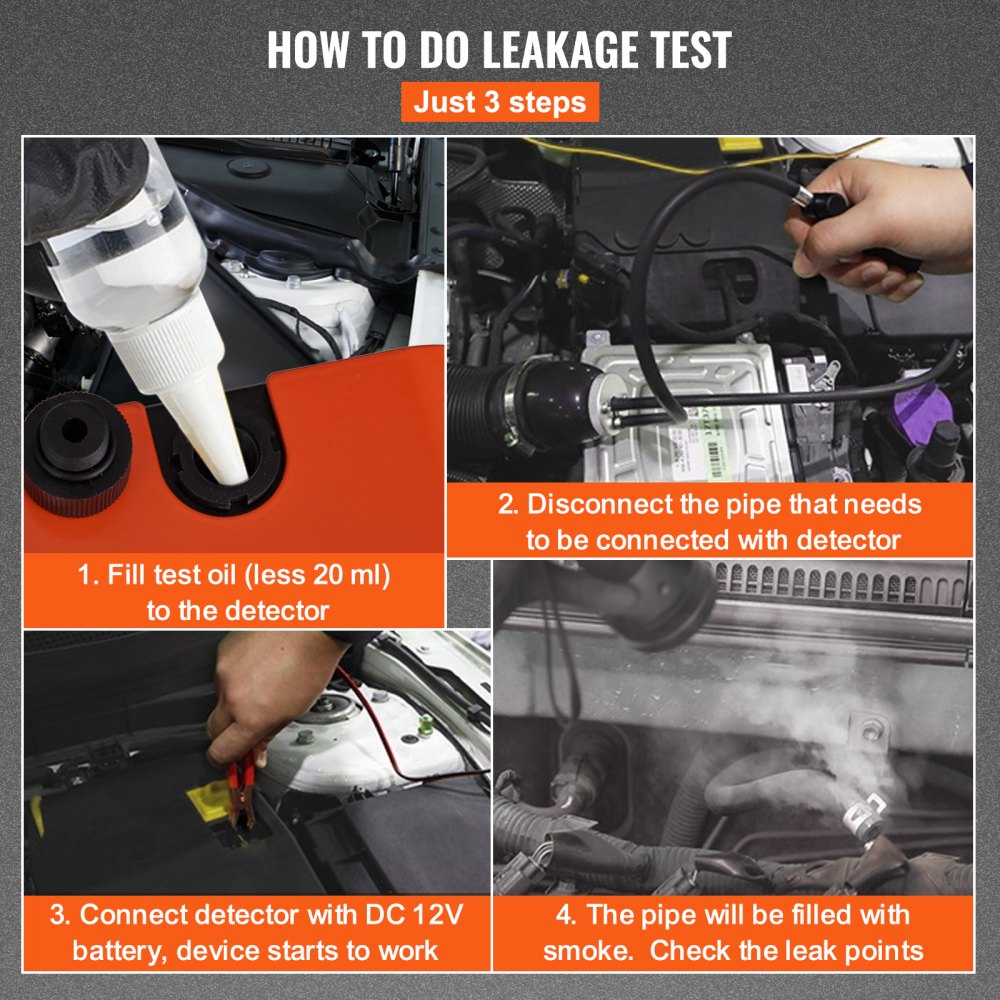 HOW TO DO LEAKAGE TEST

Just 3 steps

1. Fill test oil (less 20 ml) to the detector

2. Disconnect the pipe that needs to be connected with detector

3. Connect detector with DC 12V battery, device starts to work

4. The pipe will be filled with smoke. Check the leak points