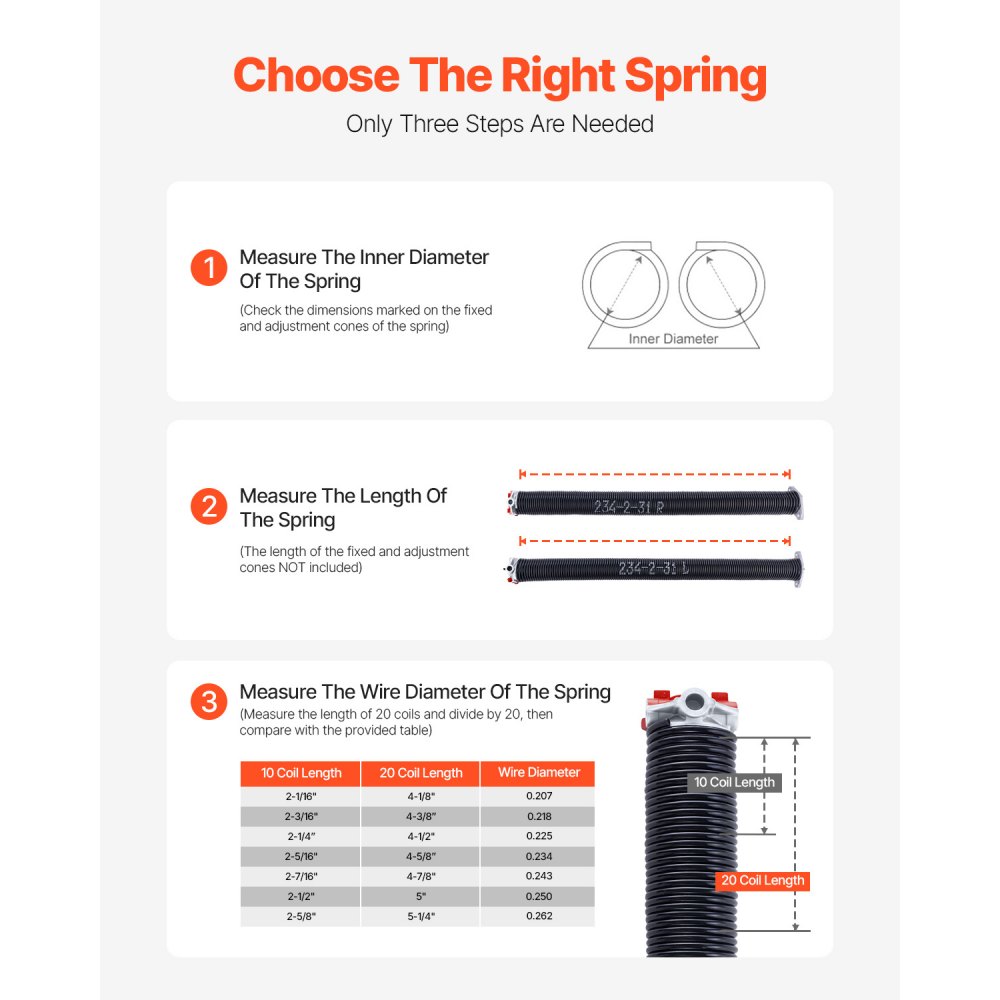 Choose The Right Spring
Only Three Steps Are Needed

1 Measure The Inner Diameter Of The Spring
(Check the dimensions marked on the fixed and adjustment cones of the spring)

Inner Diameter

2 Measure The Length Of The Spring
(The length of the fixed and adjustment cones NOT included)

234-2-31 R
234-2-31 L

3 Measure The Wire Diameter Of The Spring
(Measure the length of 20 coils and divide by 20, then compare with the provided table)

| 10 Coil Length | 20 Coil Length | Wire Diameter |
|---|---|---|
| 2-1/16" | 4-1/8" | 0.207 |
| 2-3/16" | 4-3/8" | 0.218 |
| 2-1/4" | 4-1/2" | 0.225 |
| 2-5/16" | 4-5/8" | 0.234 |
| 2-7/16" | 4-7/8" | 0.243 |
| 2-1/2" | 5" | 0.250 |
| 2-5/8" | 5-1/4" | 0.262 |

10 Coil Length
20 Coil Length