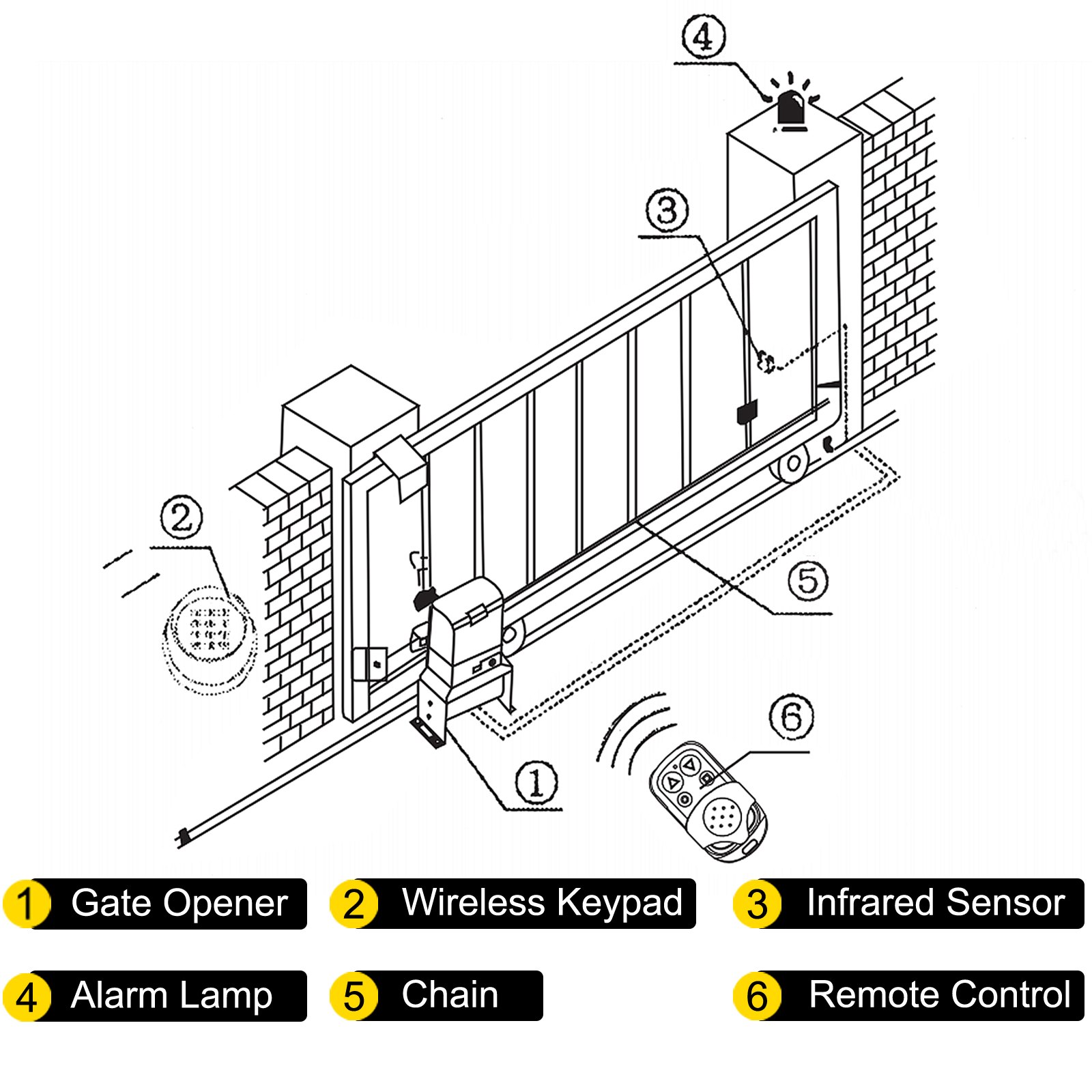 ④

③

②

⑤

⑥

①

1 Gate Opener
2 Wireless Keypad
3 Infrared Sensor
4 Alarm Lamp
5 Chain
6 Remote Control