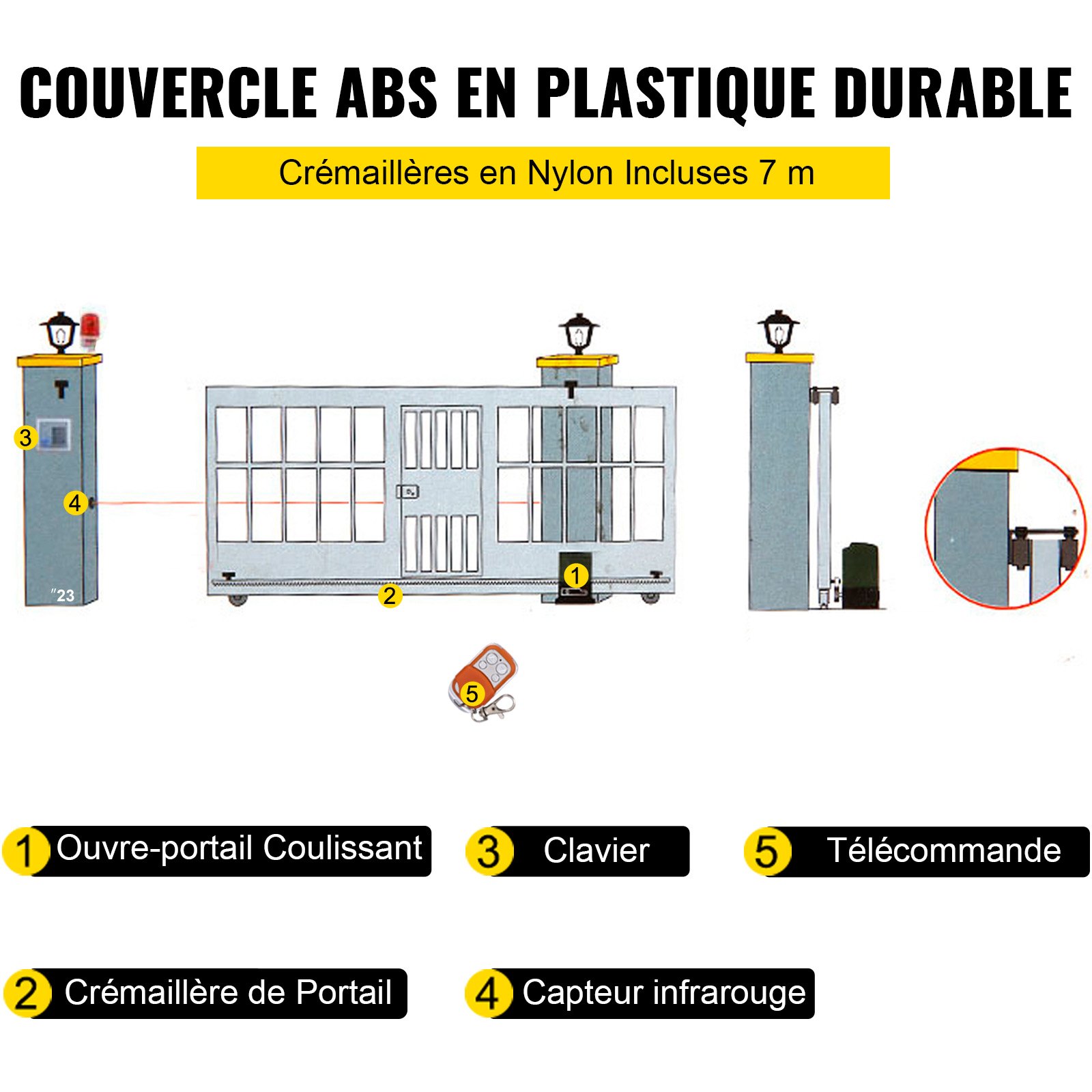 COUVERCLE ABS EN PLASTIQUE DURABLE

Crémaillères en Nylon Incluses 7 m

3

4

"23

2

1

5

1 Ouvre-portail Coulissant

3 Clavier

5 Télécommande

2 Crémaillère de Portail

4 Capteur infrarouge