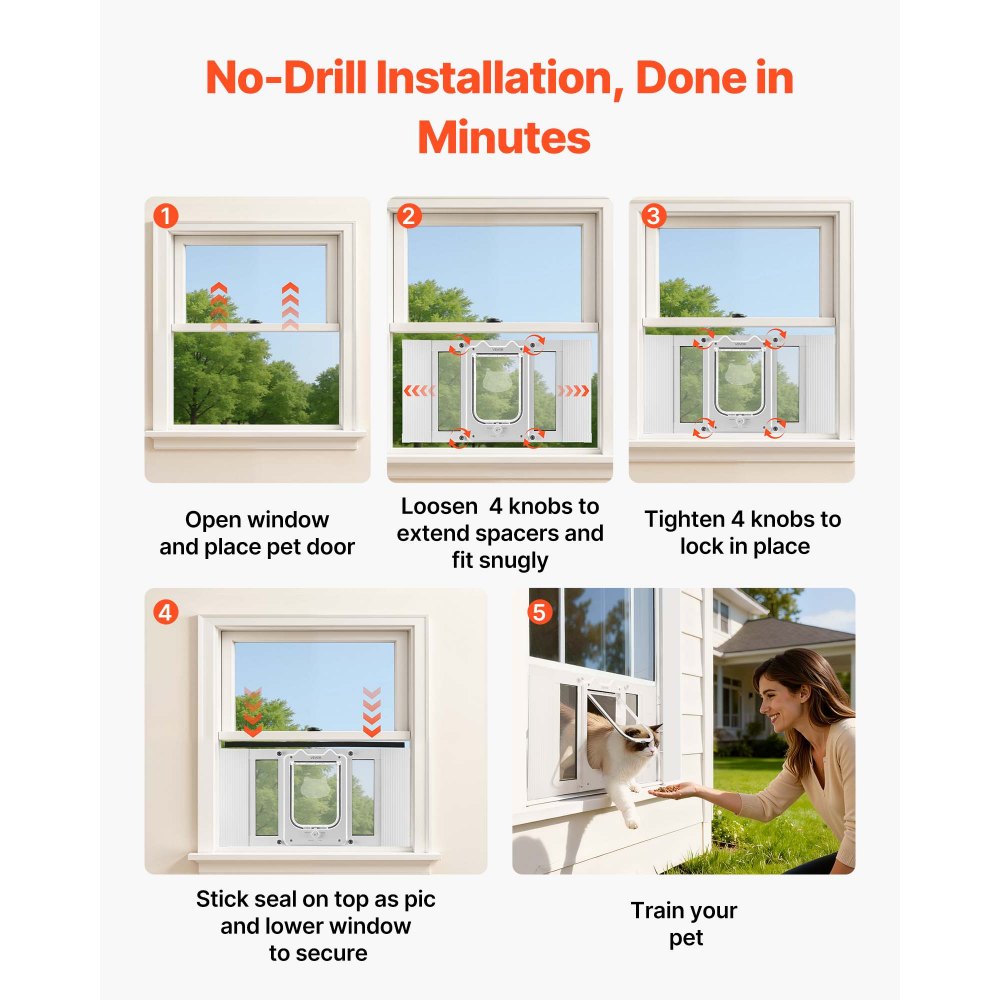 No-Drill Installation, Done in Minutes

1

Open window and place pet door

2

Loosen 4 knobs to extend spacers and fit snugly

3

Tighten 4 knobs to lock in place

4

Stick seal on top as pic and lower window to secure

5

Train your pet