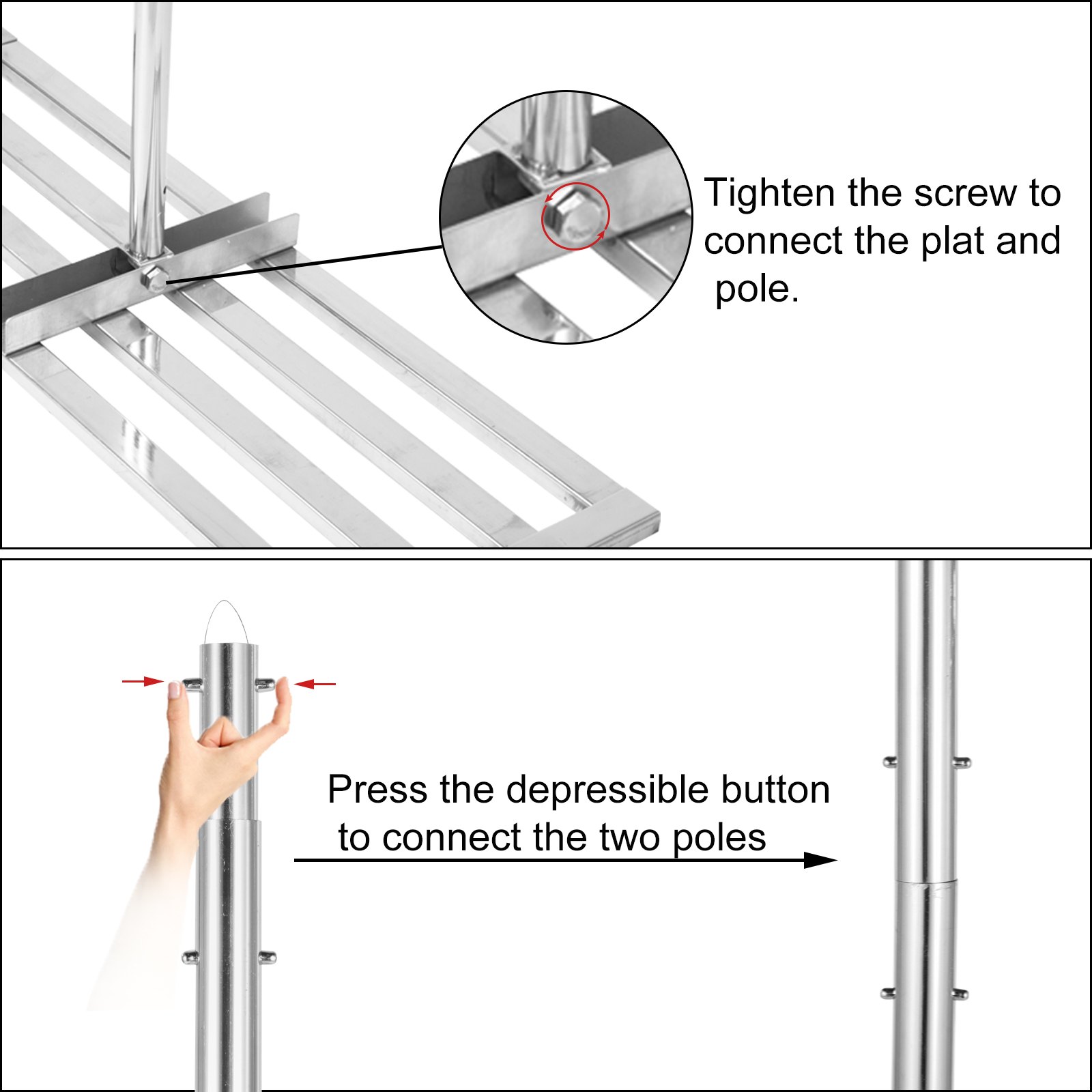 Tighten the screw to connect the plat and pole.

Press the depressible button to connect the two poles