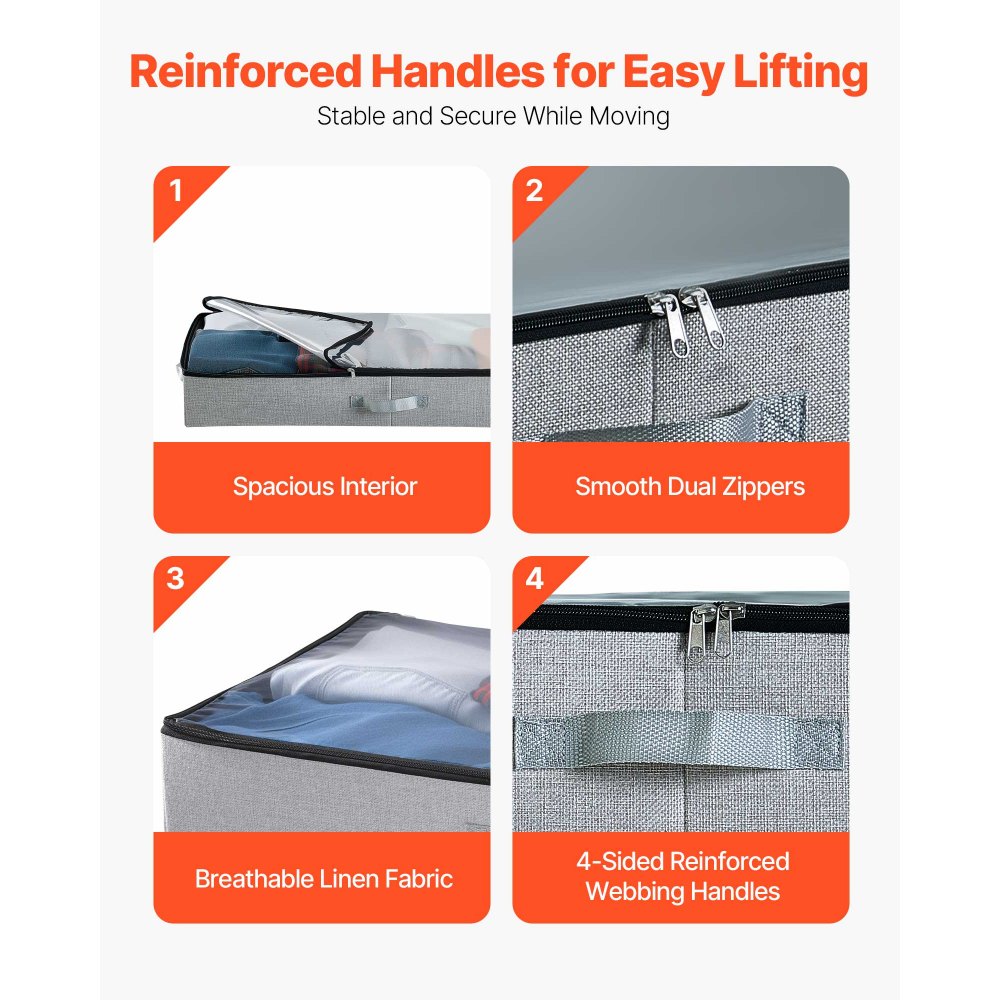 Reinforced Handles for Easy Lifting
Stable and Secure While Moving

1
Spacious Interior

2
Smooth Dual Zippers

3
Breathable Linen Fabric

4
4-Sided Reinforced Webbing Handles