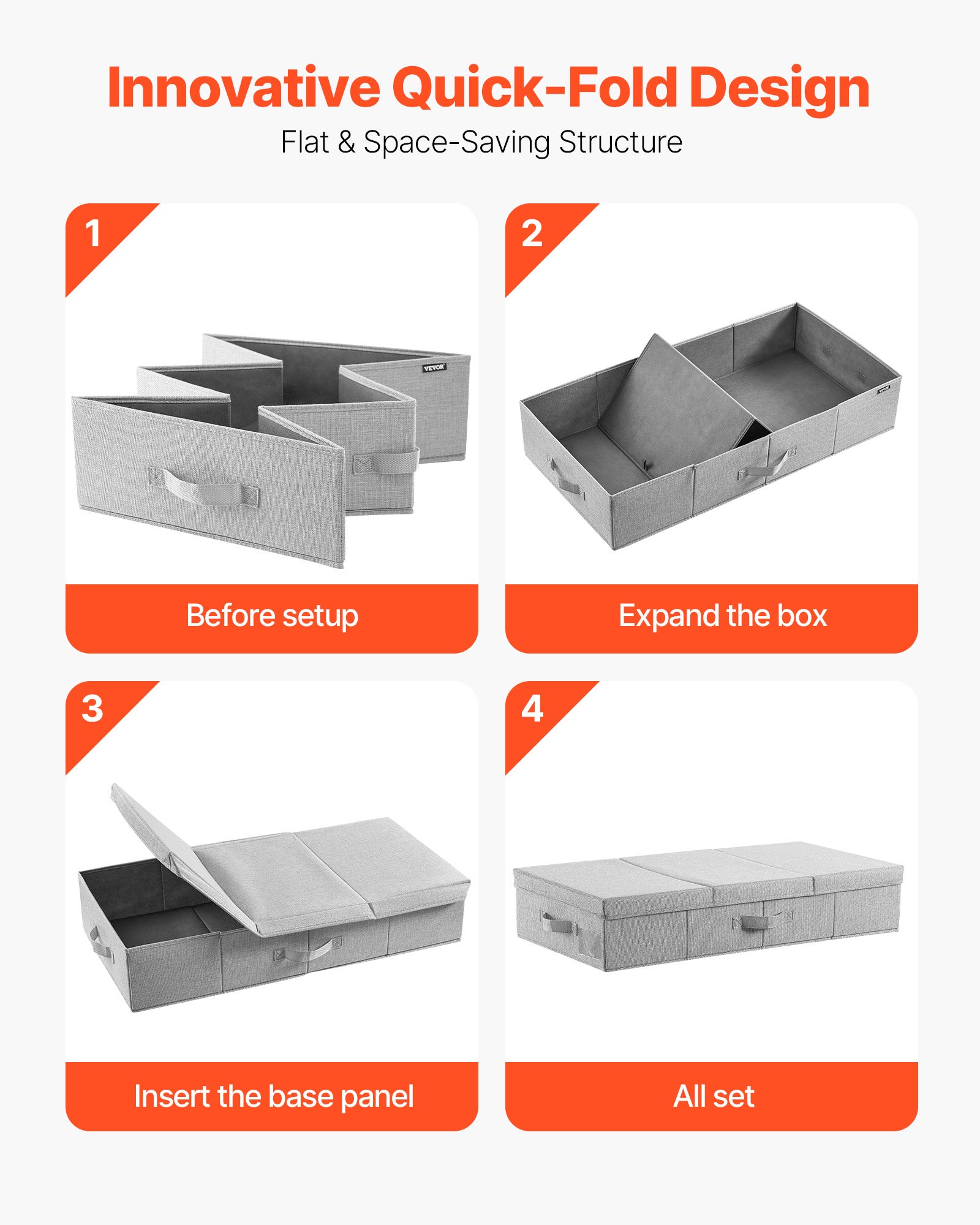 Innovative Quick-Fold Design

Flat & Space-Saving Structure

1

VEVOR

Before setup

2

VEVOR

Expand the box

3

Insert the base panel

4

All set