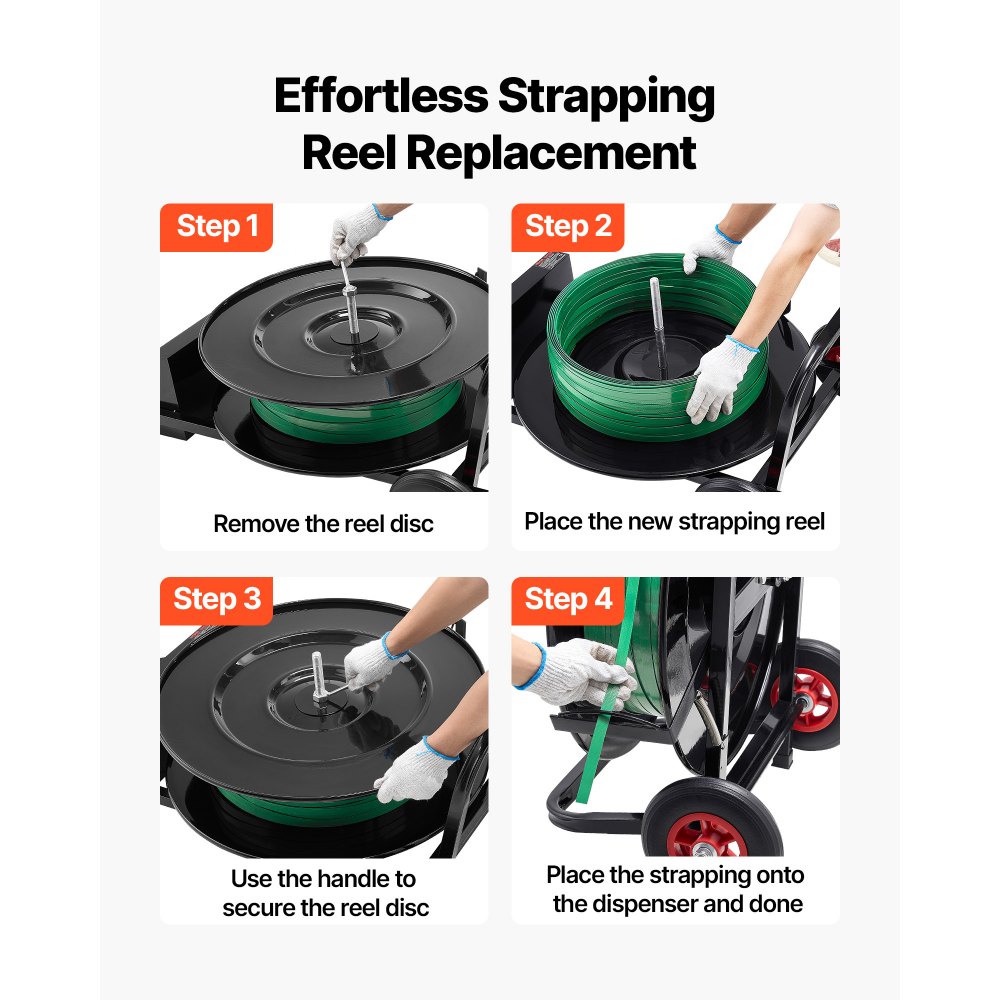 Effortless Strapping Reel Replacement

Step 1

Remove the reel disc

Step 2

Place the new strapping reel

Step 3

Use the handle to secure the reel disc

Step 4

Place the strapping onto the dispenser and done