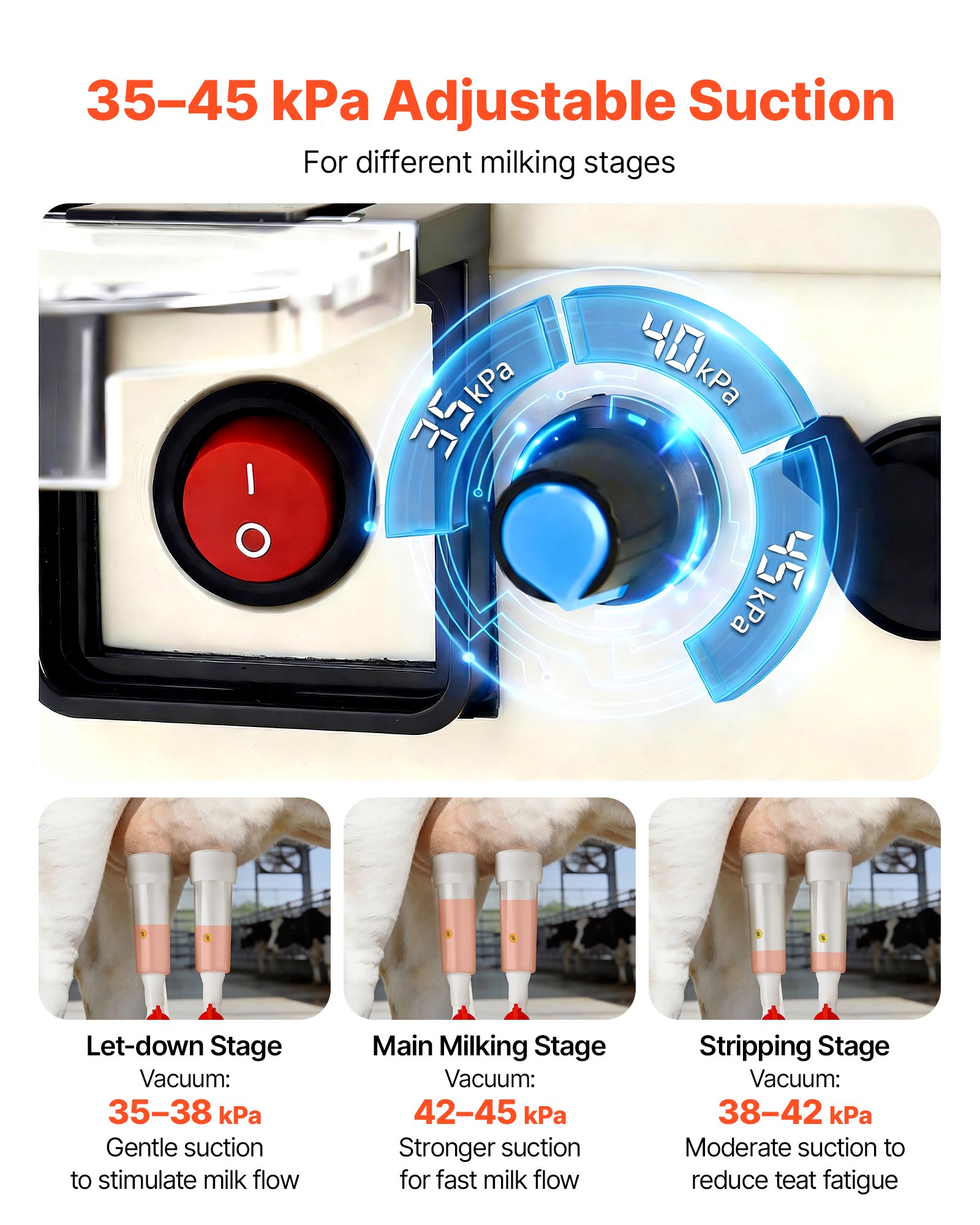 35–45 kPa Adjustable Suction

For different milking stages

35 kPa

40 kPa

45 kPa

I

O

Let-down Stage
Vacuum:
35–38 kPa
Gentle suction to stimulate milk flow

Main Milking Stage
Vacuum:
42–45 kPa
Stronger suction for fast milk flow

Stripping Stage
Vacuum:
38–42 kPa
Moderate suction to reduce teat fatigue