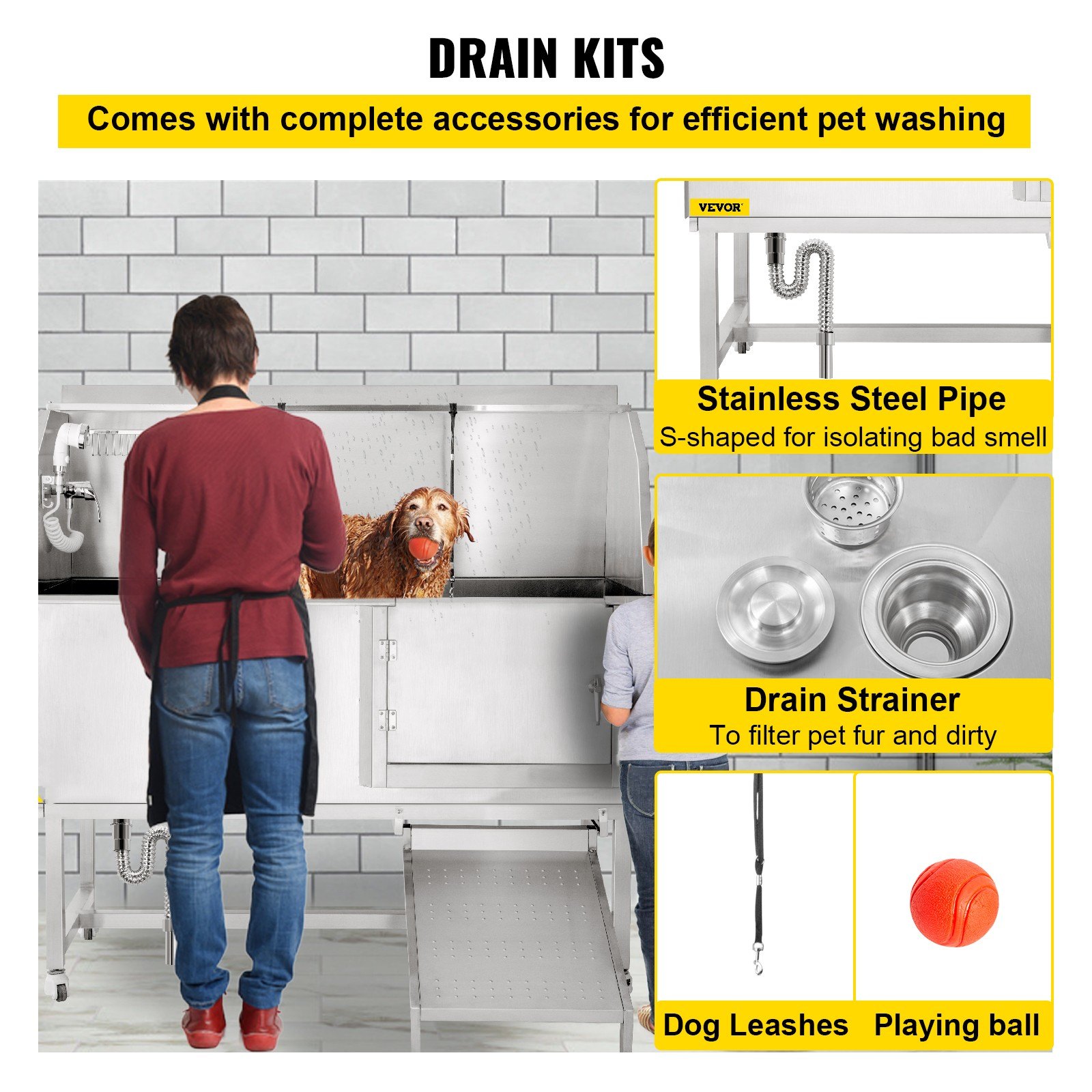 DRAIN KITS

Comes with complete accessories for efficient pet washing

VEVOR

Stainless Steel Pipe
S-shaped for isolating bad smell

Drain Strainer
To filter pet fur and dirty

Dog Leashes

Playing ball