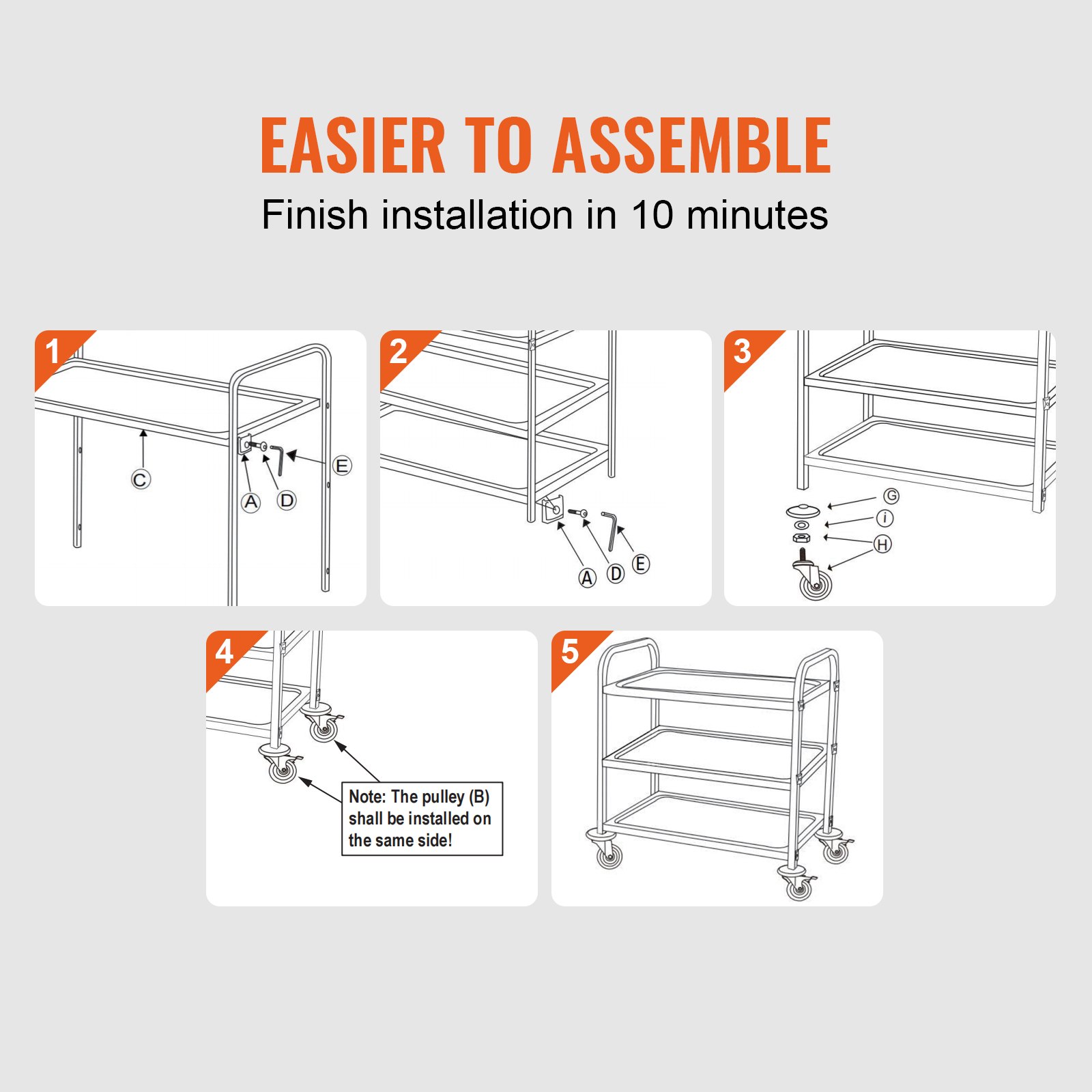 EASIER TO ASSEMBLE

Finish installation in 10 minutes

1

C

A D

E

2

A D E

3

G

i

H

4

Note: The pulley (B) shall be installed on the same side!

5