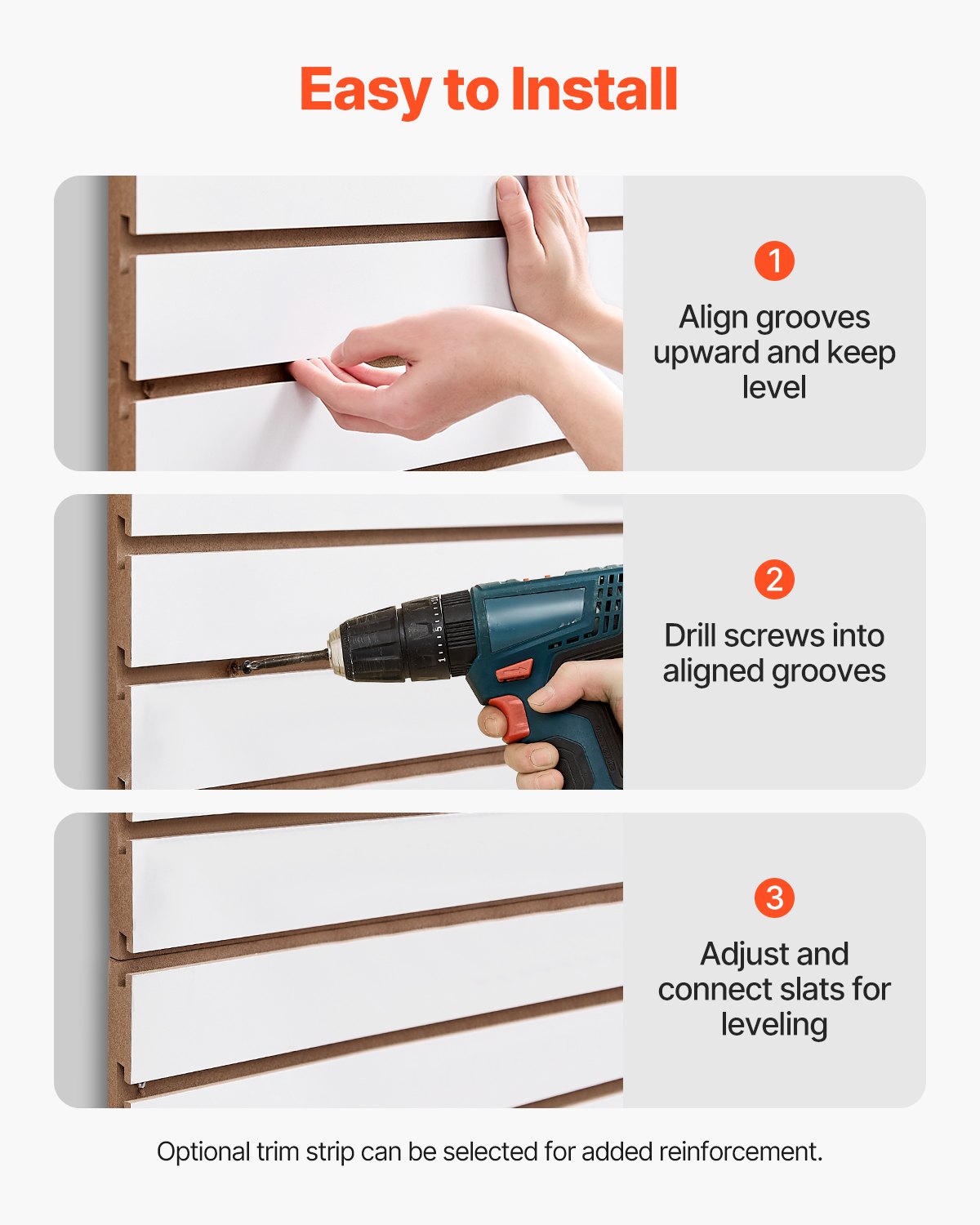 Easy to Install

1

Align grooves upward and keep level

2

Drill screws into aligned grooves

3

Adjust and connect slats for leveling

Optional trim strip can be selected for added reinforcement.