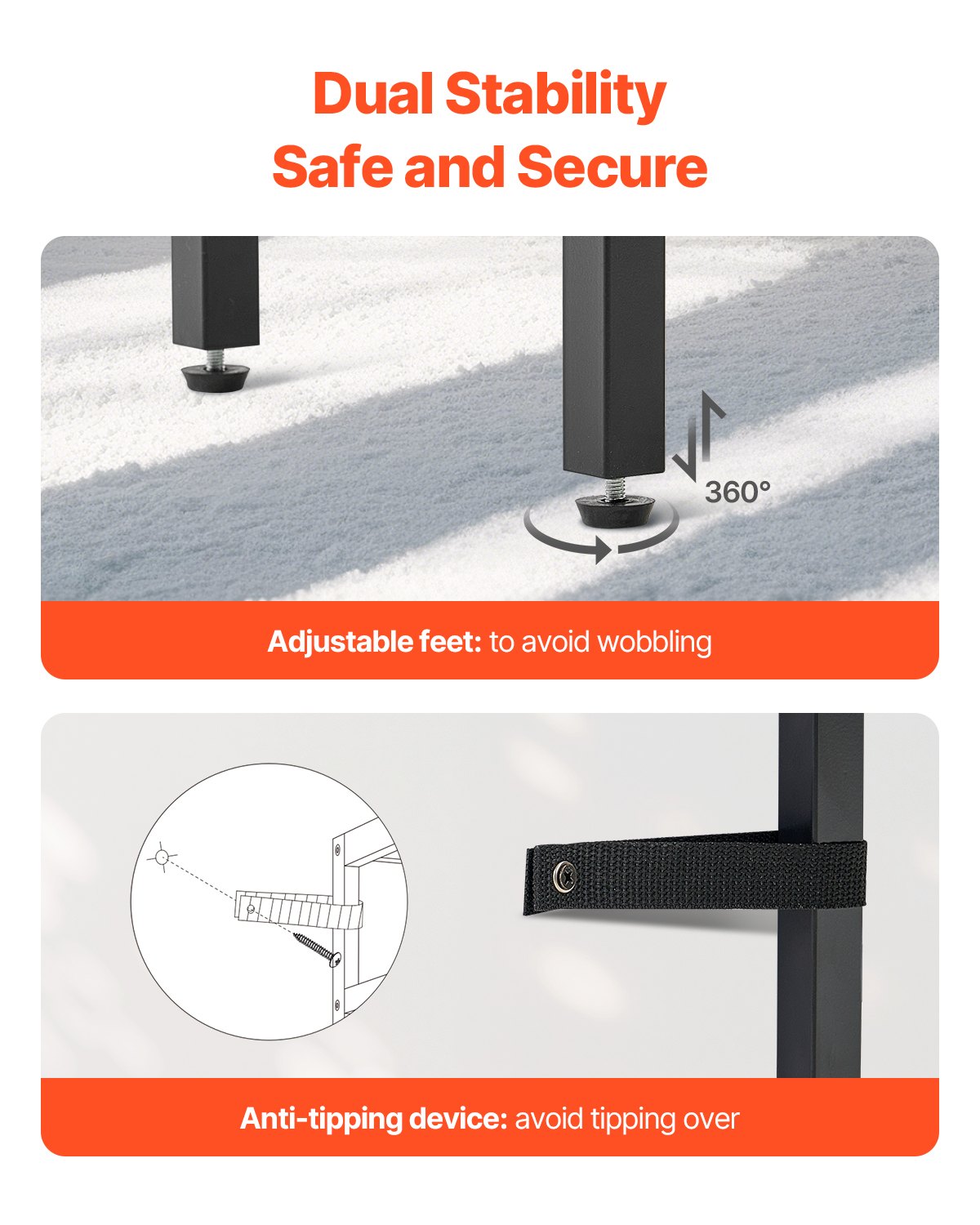 Dual Stability
Safe and Secure

360°

Adjustable feet: to avoid wobbling

Anti-tipping device: avoid tipping over