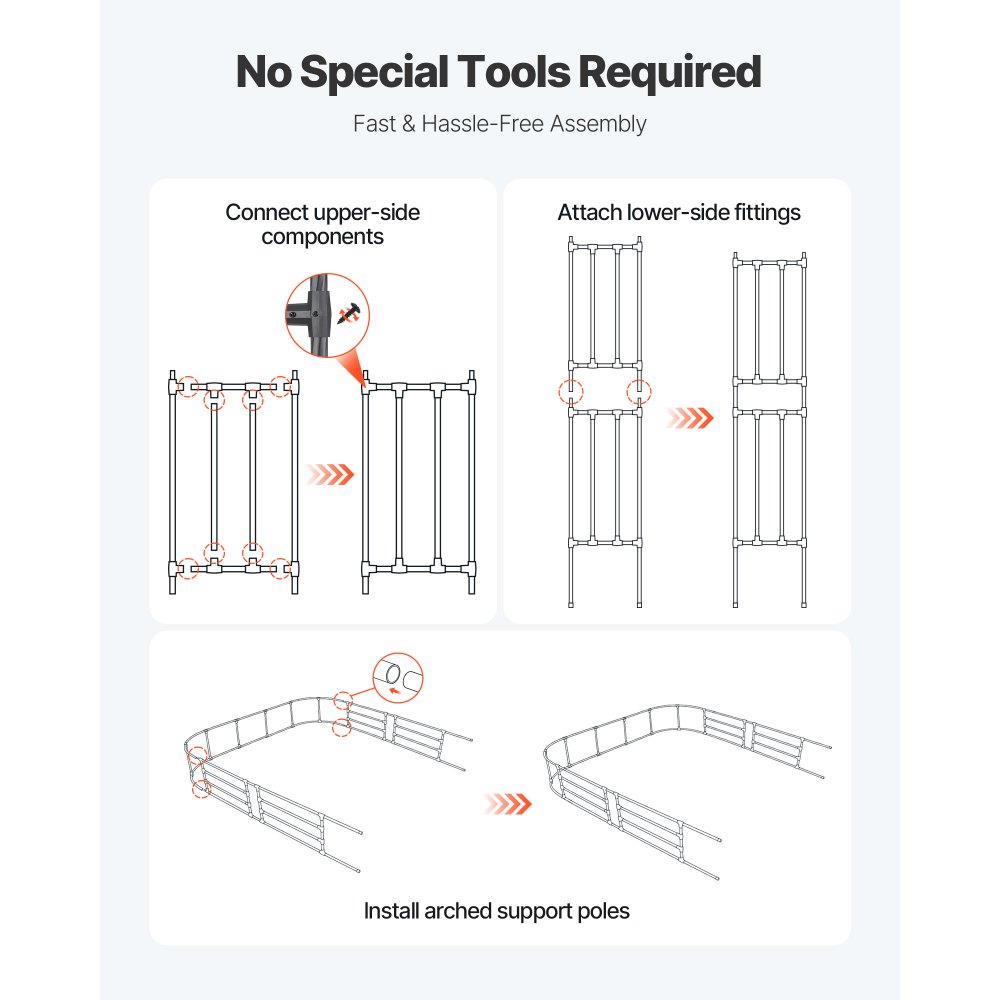 No Special Tools Required

Fast & Hassle-Free Assembly

Connect upper-side components

Attach lower-side fittings

Install arched support poles