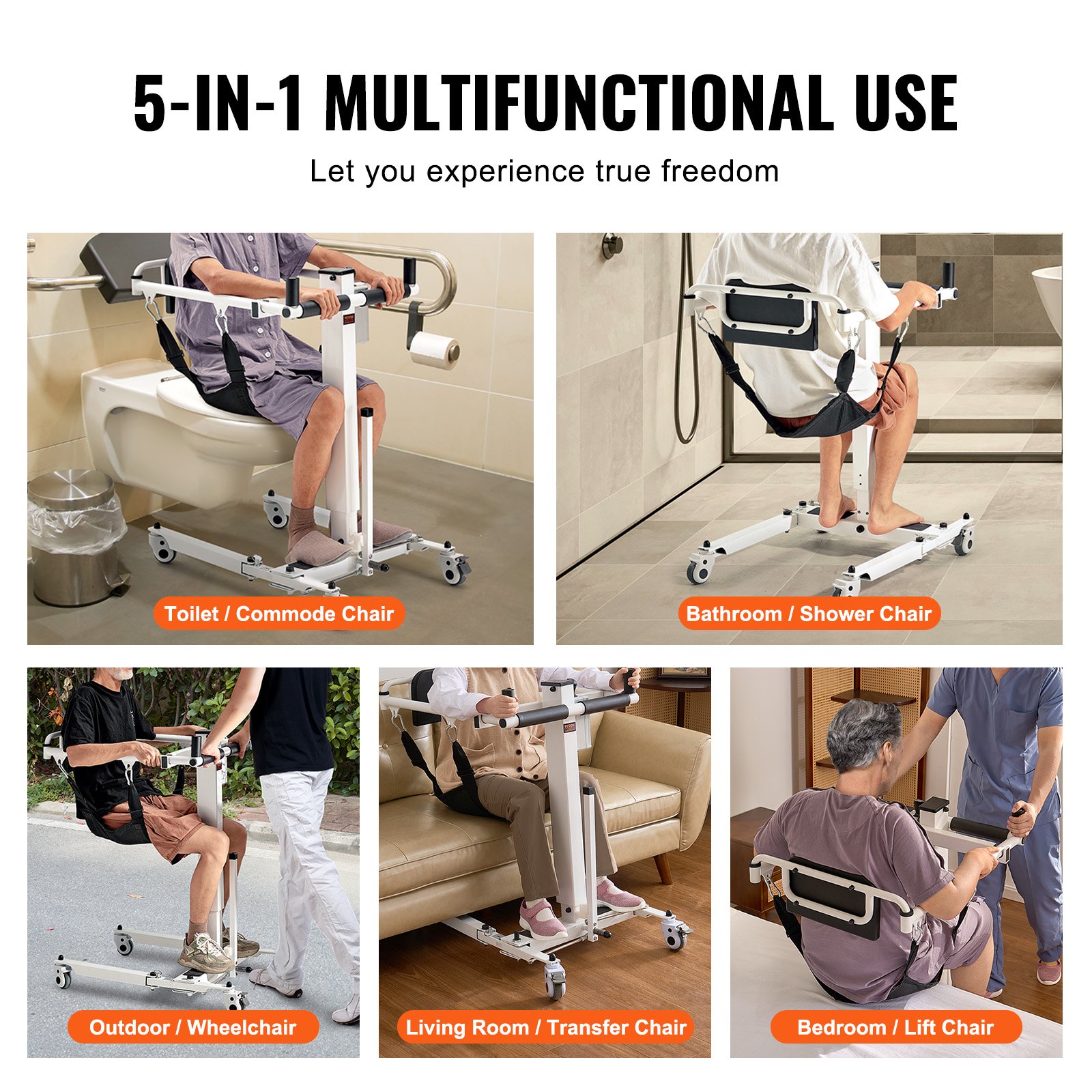 5-IN-1 MULTIFUNCTIONAL USE

Let you experience true freedom

Toilet / Commode Chair

Bathroom / Shower Chair

Outdoor / Wheelchair

Living Room / Transfer Chair

Bedroom / Lift Chair