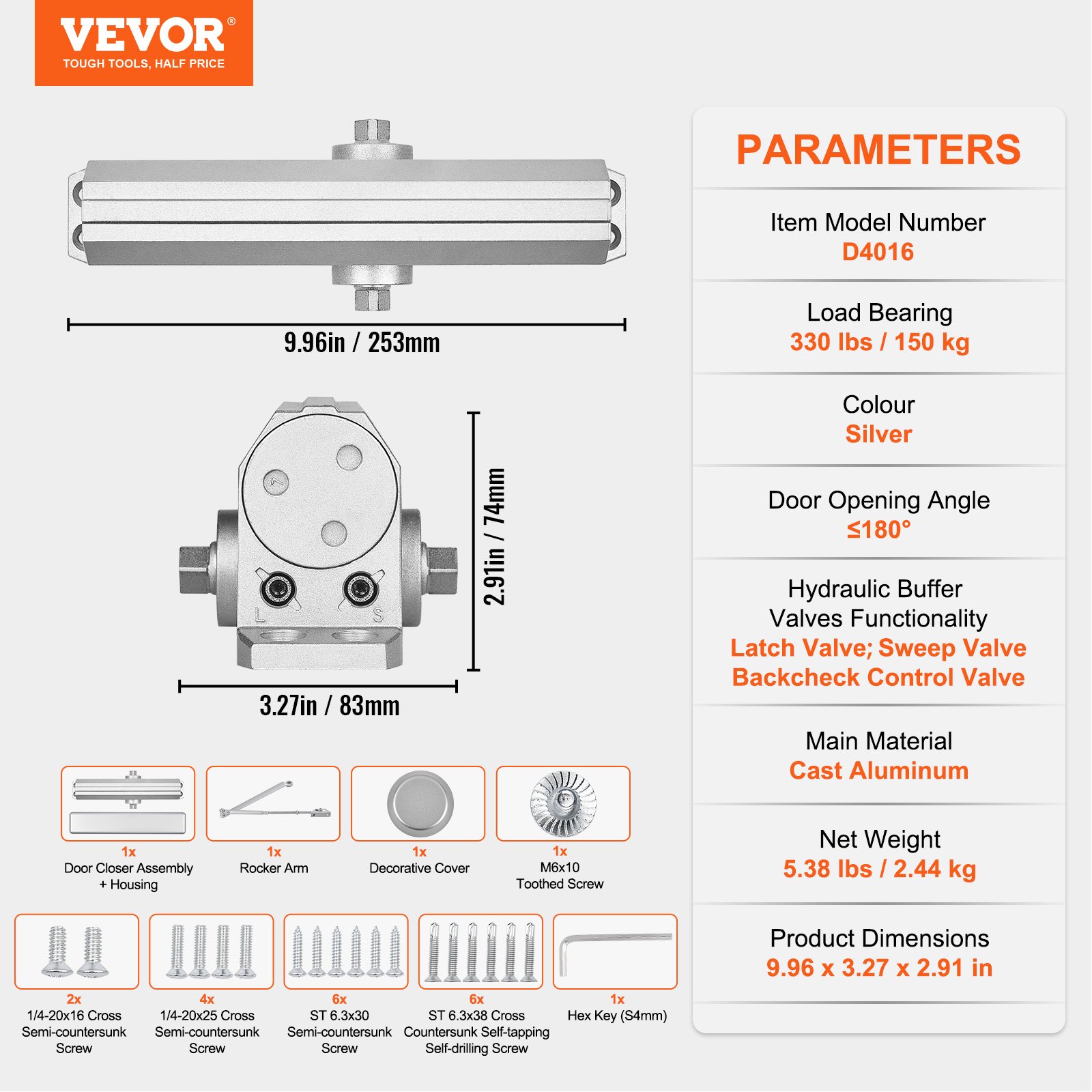 VEVOR®
TOUGH TOOLS, HALF PRICE

9.96in / 253mm

L S

2.91in / 74mm

3.27in / 83mm

1x
Door Closer Assembly + Housing

1x
Rocker Arm

1x
Decorative Cover

1x
M6x10
Toothed Screw

2x
1/4-20x16 Cross Semi-countersunk Screw

4x
1/4-20x25 Cross Semi-countersunk Screw

6x
ST 6.3x30 Semi-countersunk Screw

6x
ST 6.3x38 Cross Countersunk Self-tapping Self-drilling Screw

1x
Hex Key (S4mm)

PARAMETERS

Item Model Number
D4016

Load Bearing
330 lbs / 150 kg

Colour
Silver

Door Opening Angle
≤180°

Hydraulic Buffer Valves Functionality
Latch Valve; Sweep Valve
Backcheck Control Valve

Main Material
Cast Aluminum

Net Weight
5.38 lbs / 2.44 kg

Product Dimensions
9.96 x 3.27 x 2.91 in