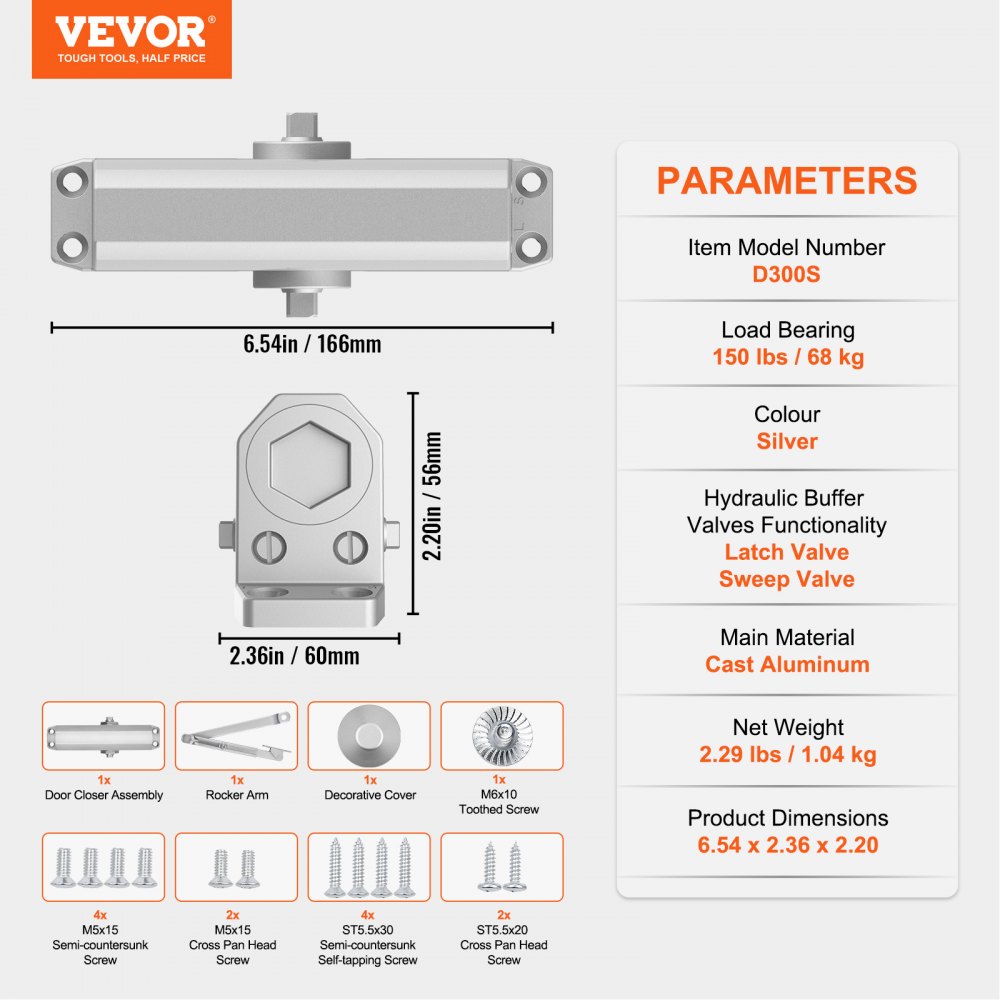 VEVOR®
TOUGH TOOLS, HALF PRICE

6.54in / 166mm

2.20in / 56mm

2.36in / 60mm

1x
Door Closer Assembly

1x
Rocker Arm

1x
Decorative Cover

1x
M6x10
Toothed Screw

4x
M5x15
Semi-countersunk Screw

2x
M5x15
Cross Pan Head Screw

4x
ST5.5x30
Semi-countersunk Self-tapping Screw

2x
ST5.5x20
Cross Pan Head Screw

PARAMETERS

Item Model Number
D300S

Load Bearing
150 lbs / 68 kg

Colour
Silver

Hydraulic Buffer Valves Functionality
Latch Valve
Sweep Valve

Main Material
Cast Aluminum

Net Weight
2.29 lbs / 1.04 kg

Product Dimensions
6.54 x 2.36 x 2.20