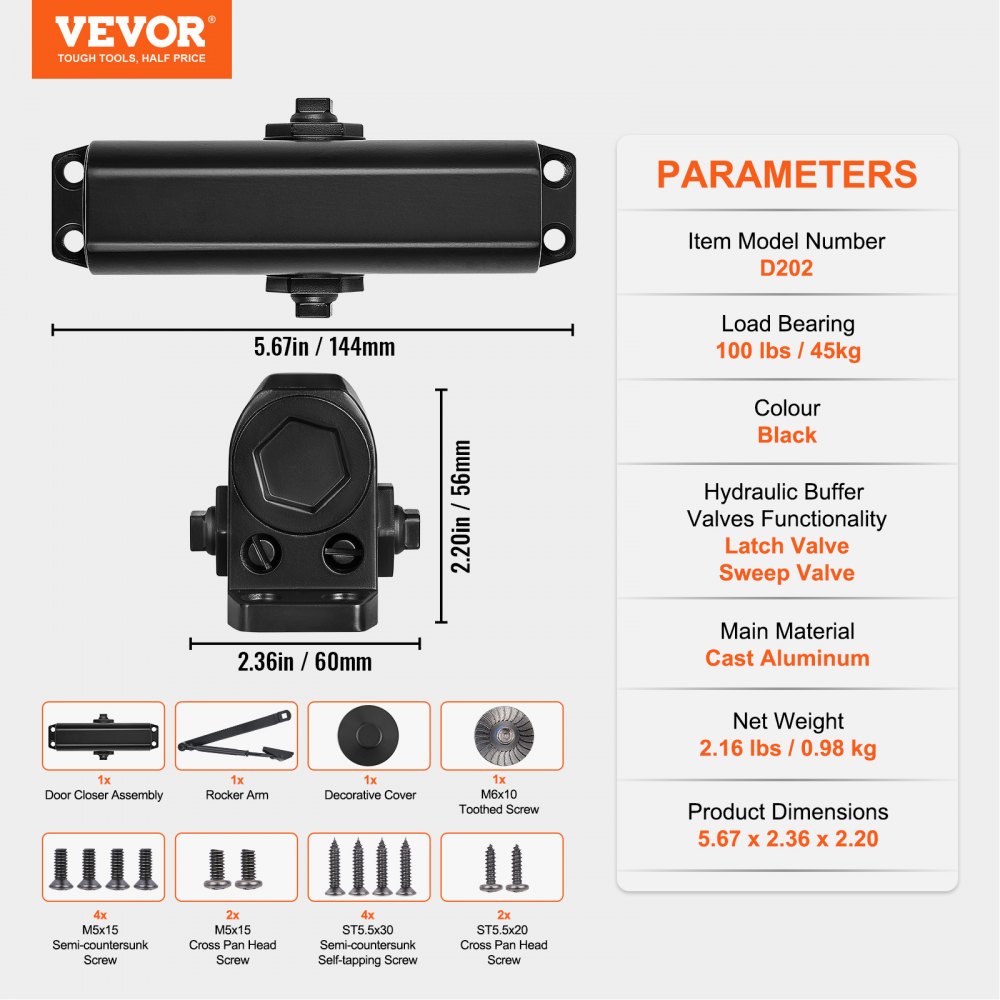 VEVOR®
TOUGH TOOLS, HALF PRICE

5.67in / 144mm

2.20in / 56mm

2.36in / 60mm

1x
Door Closer Assembly

1x
Rocker Arm

1x
Decorative Cover

1x
M6x10
Toothed Screw

4x
M5x15
Semi-countersunk Screw

2x
M5x15
Cross Pan Head Screw

4x
ST5.5x30
Semi-countersunk Self-tapping Screw

2x
ST5.5x20
Cross Pan Head Screw

PARAMETERS

Item Model Number
D202

Load Bearing
100 lbs / 45kg

Colour
Black

Hydraulic Buffer Valves Functionality
Latch Valve
Sweep Valve

Main Material
Cast Aluminum

Net Weight
2.16 lbs / 0.98 kg

Product Dimensions
5.67 x 2.36 x 2.20