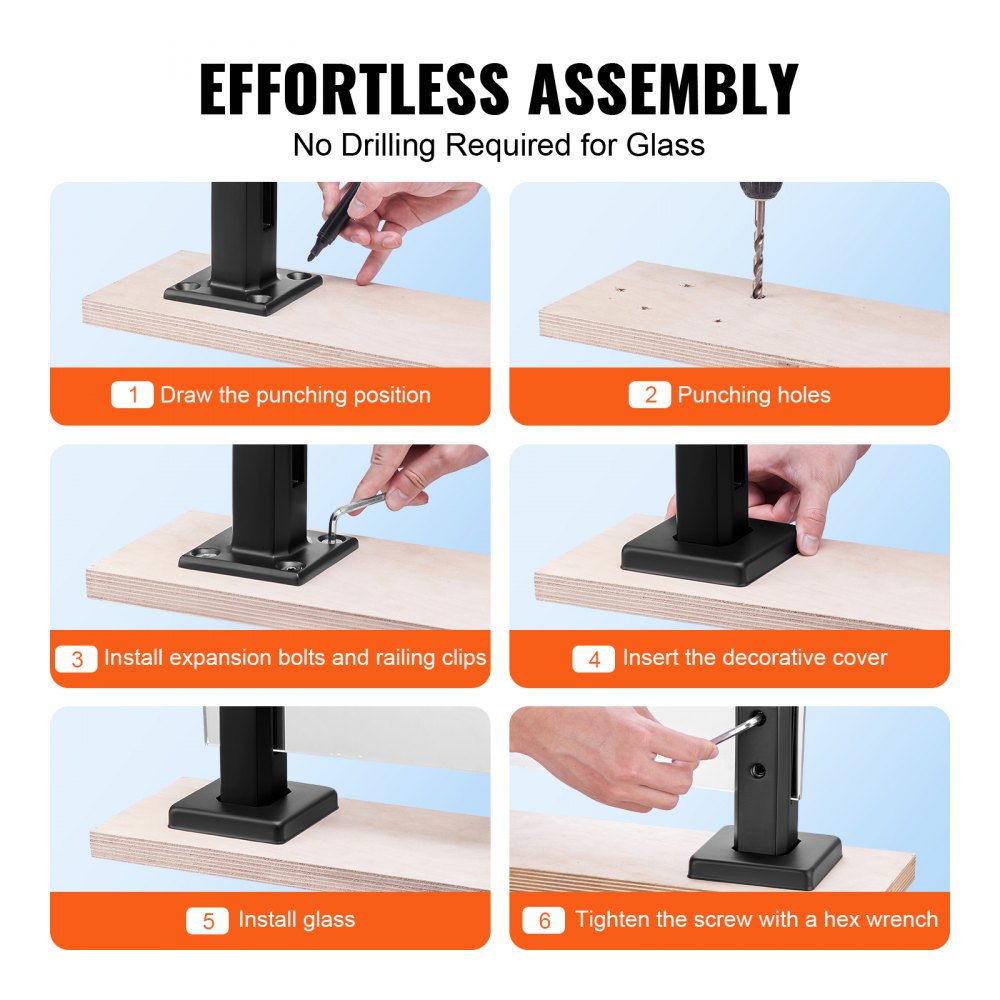 EFFORTLESS ASSEMBLY
No Drilling Required for Glass

1 Draw the punching position

2 Punching holes

3 Install expansion bolts and railing clips

4 Insert the decorative cover

5 Install glass

6 Tighten the screw with a hex wrench