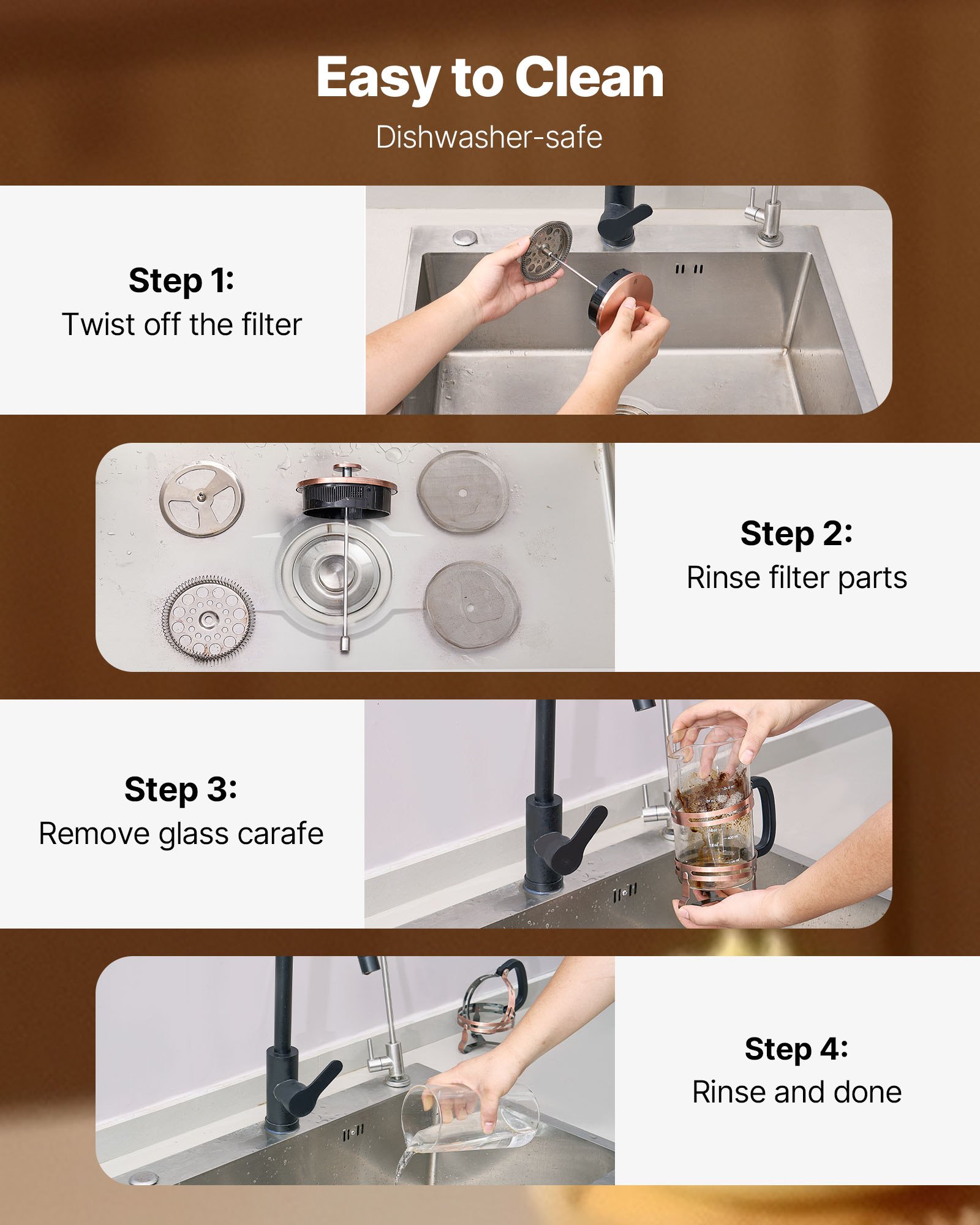 Easy to Clean
Dishwasher-safe

Step 1:
Twist off the filter

Step 2:
Rinse filter parts

Step 3:
Remove glass carafe

Step 4:
Rinse and done