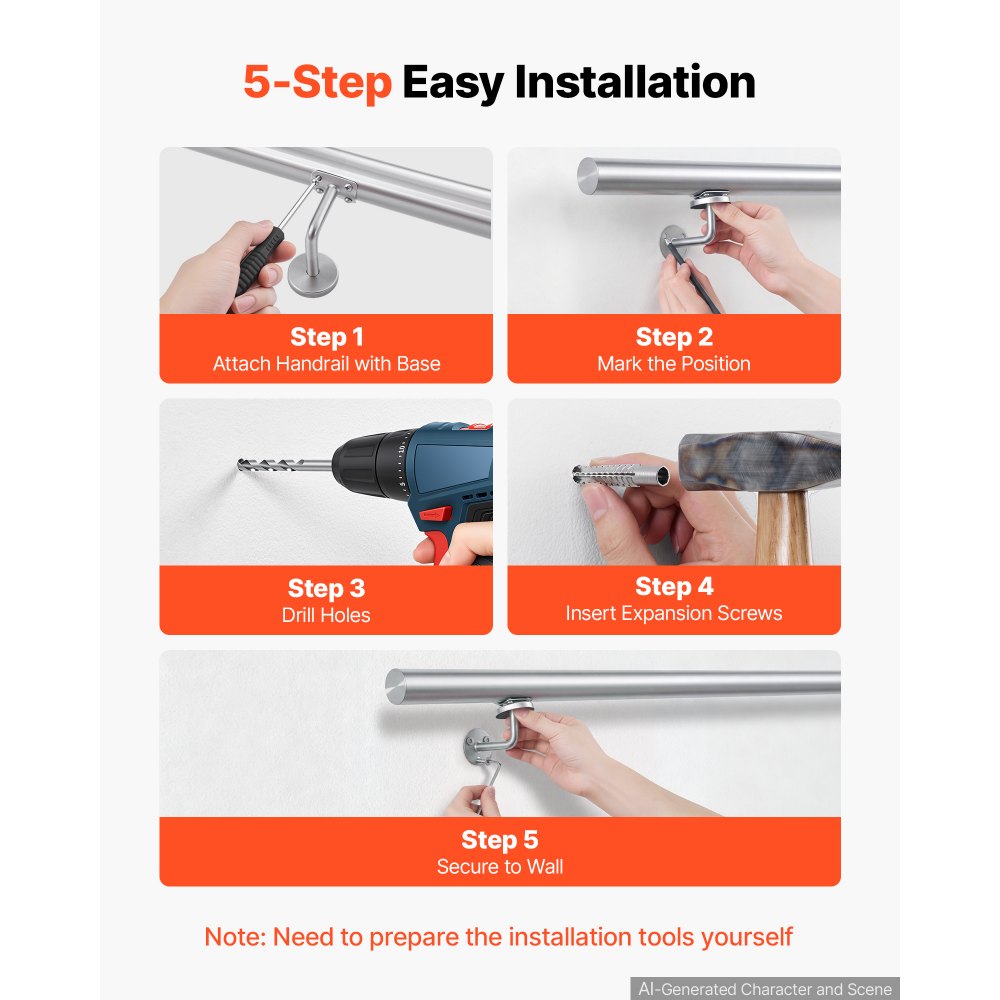 5-Step Easy Installation

Step 1
Attach Handrail with Base

Step 2
Mark the Position

Step 3
Drill Holes

Step 4
Insert Expansion Screws

Step 5
Secure to Wall

Note: Need to prepare the installation tools yourself

AI-Generated Character and Scene