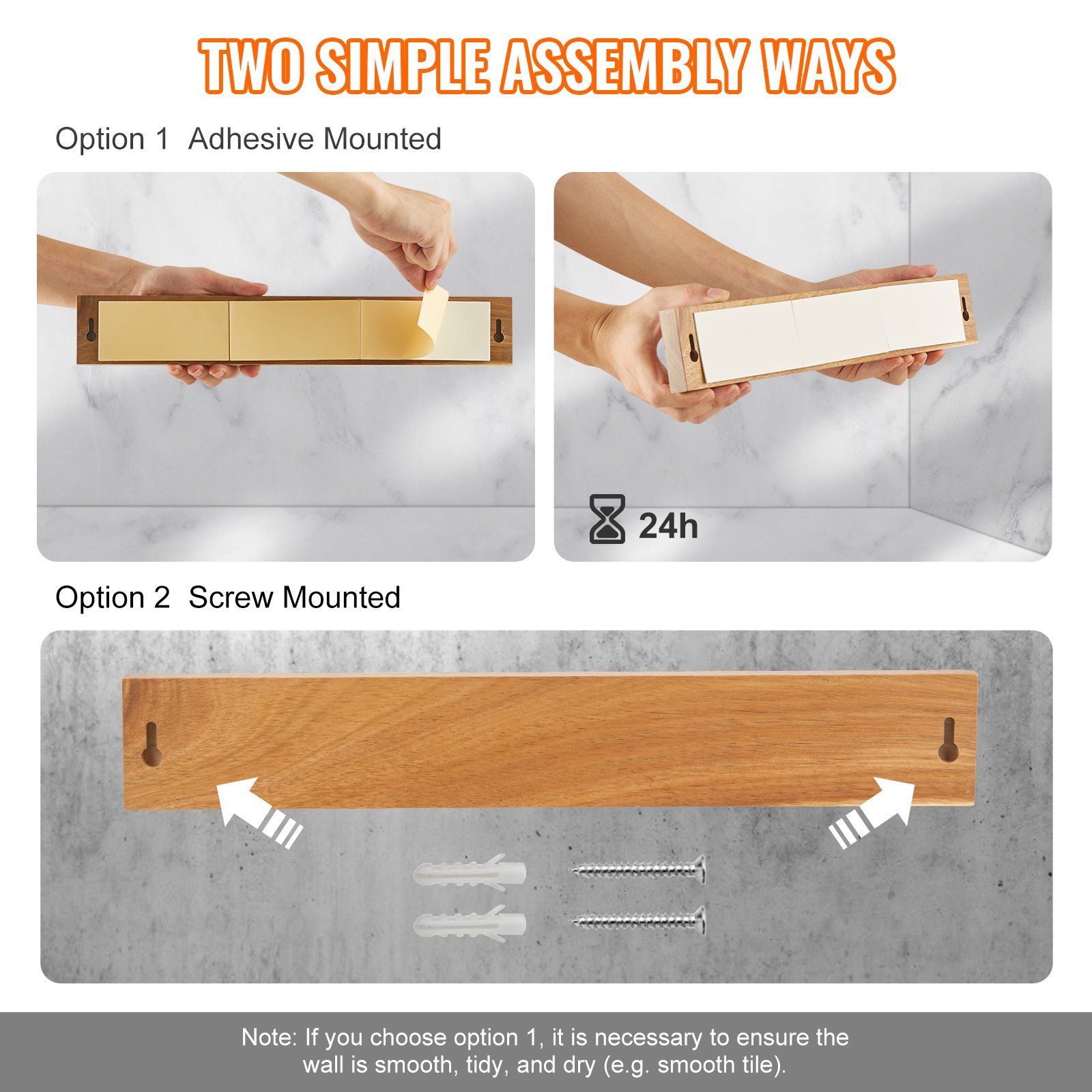 TWO SIMPLE ASSEMBLY WAYS

Option 1 Adhesive Mounted

24h

Option 2 Screw Mounted

Note: If you choose option 1, it is necessary to ensure the wall is smooth, tidy, and dry (e.g. smooth tile).