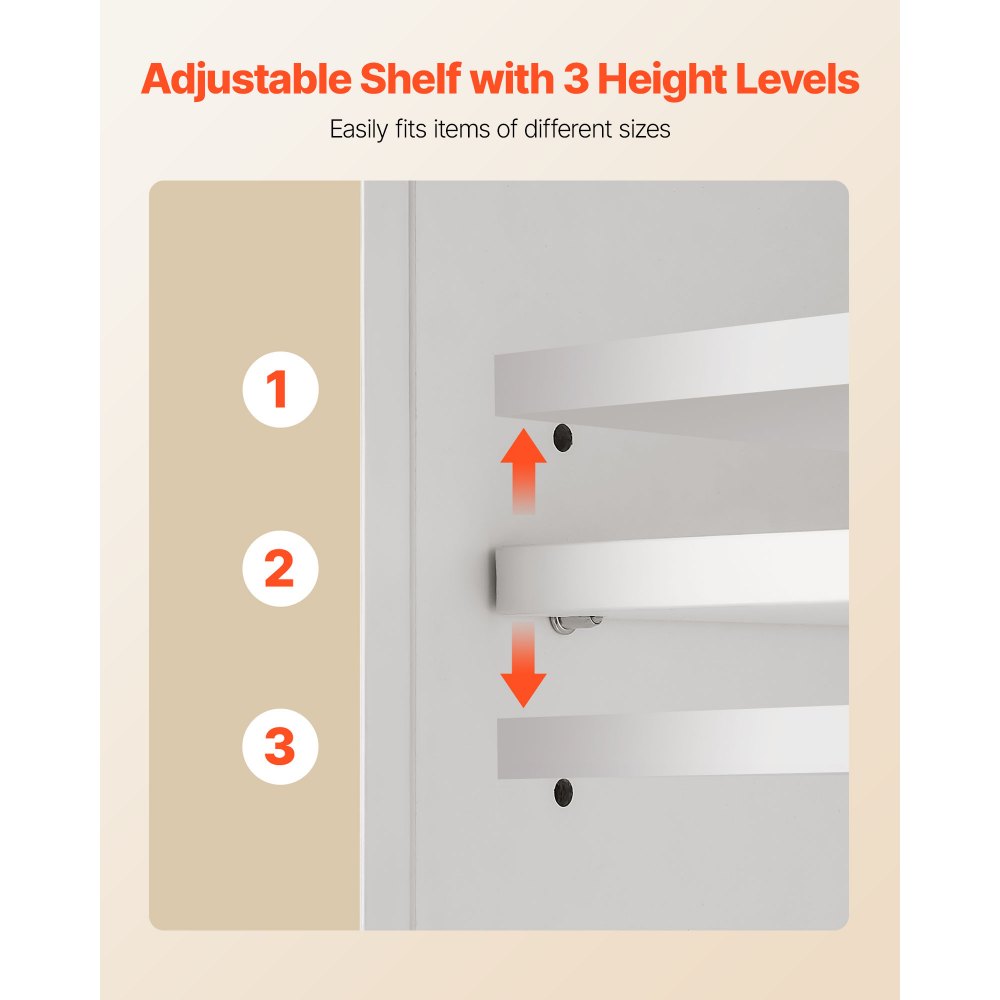 Adjustable Shelf with 3 Height Levels

Easily fits items of different sizes

1

2

3