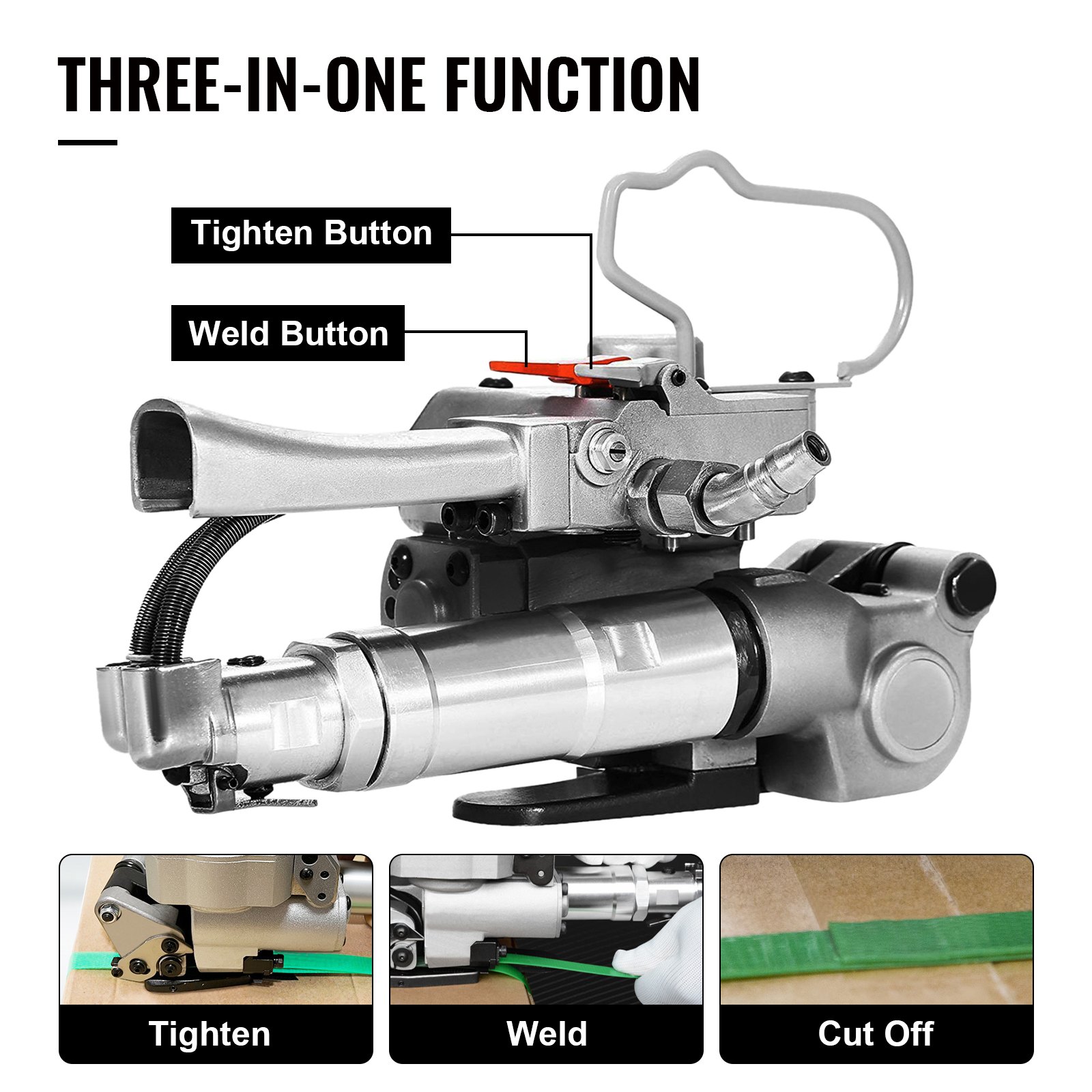 THREE-IN-ONE FUNCTION

Tighten Button

Weld Button

Tighten

Weld

Cut Off