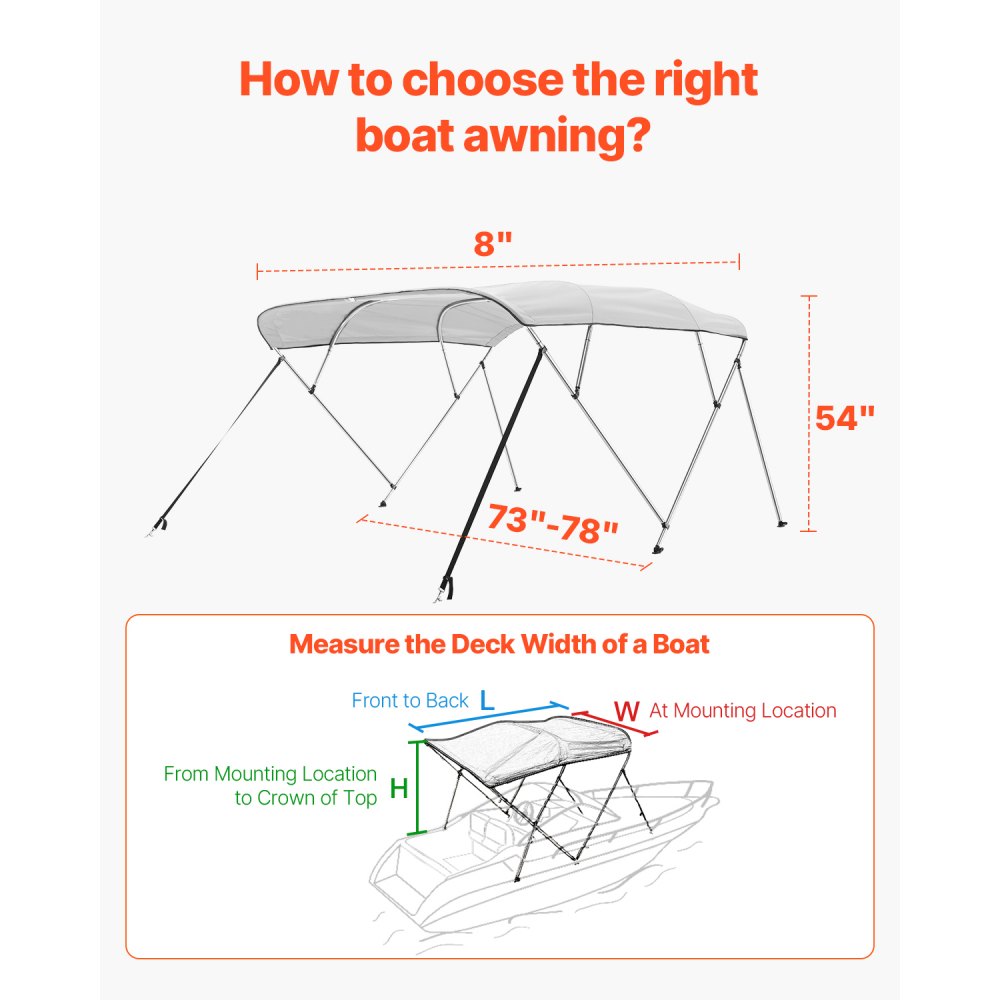 How to choose the right boat awning?

8"

54"

73"-78"

Measure the Deck Width of a Boat

Front to Back L

W At Mounting Location

From Mounting Location to Crown of Top H