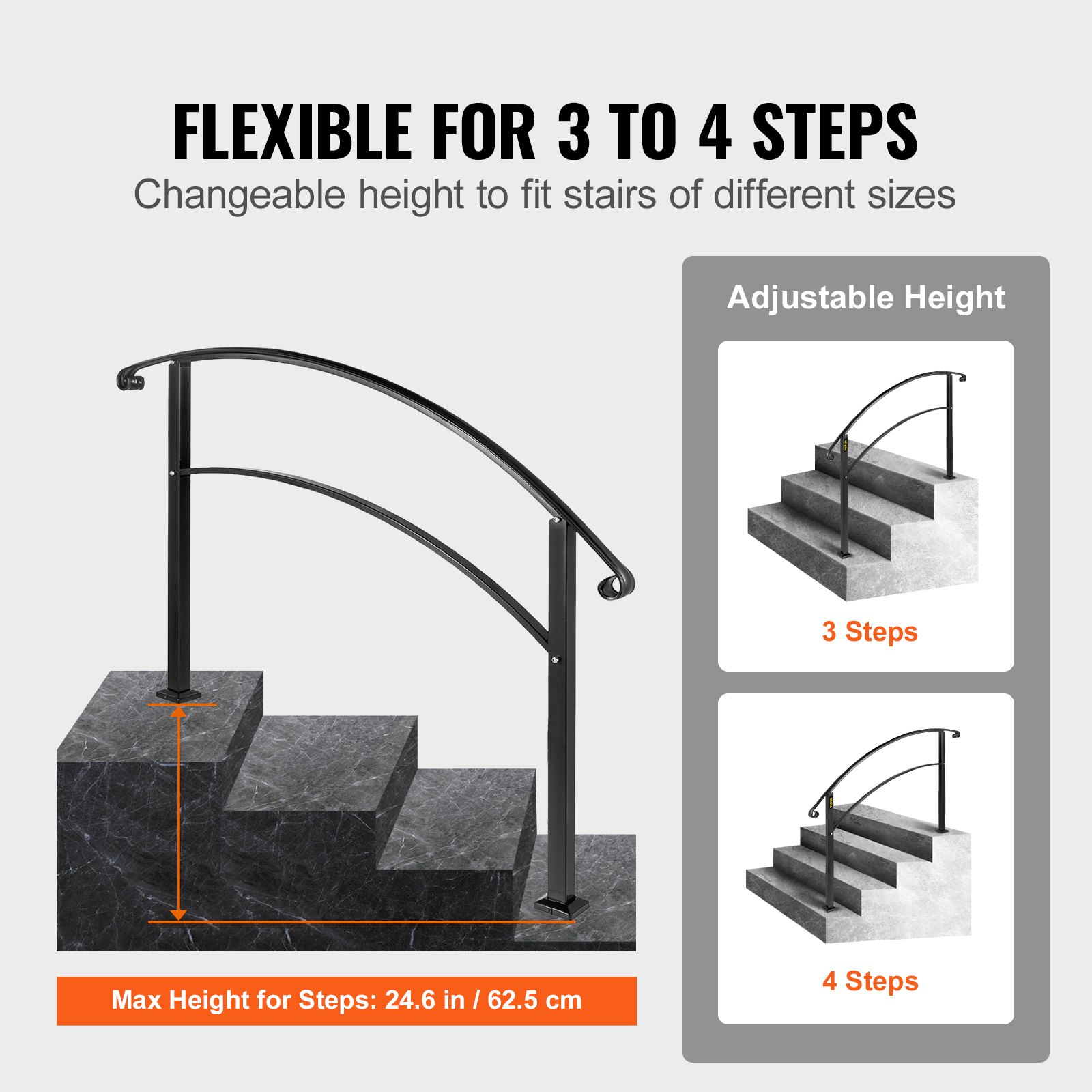 FLEXIBLE FOR 3 TO 4 STEPS
Changeable height to fit stairs of different sizes

Max Height for Steps: 24.6 in / 62.5 cm

Adjustable Height

3 Steps

4 Steps