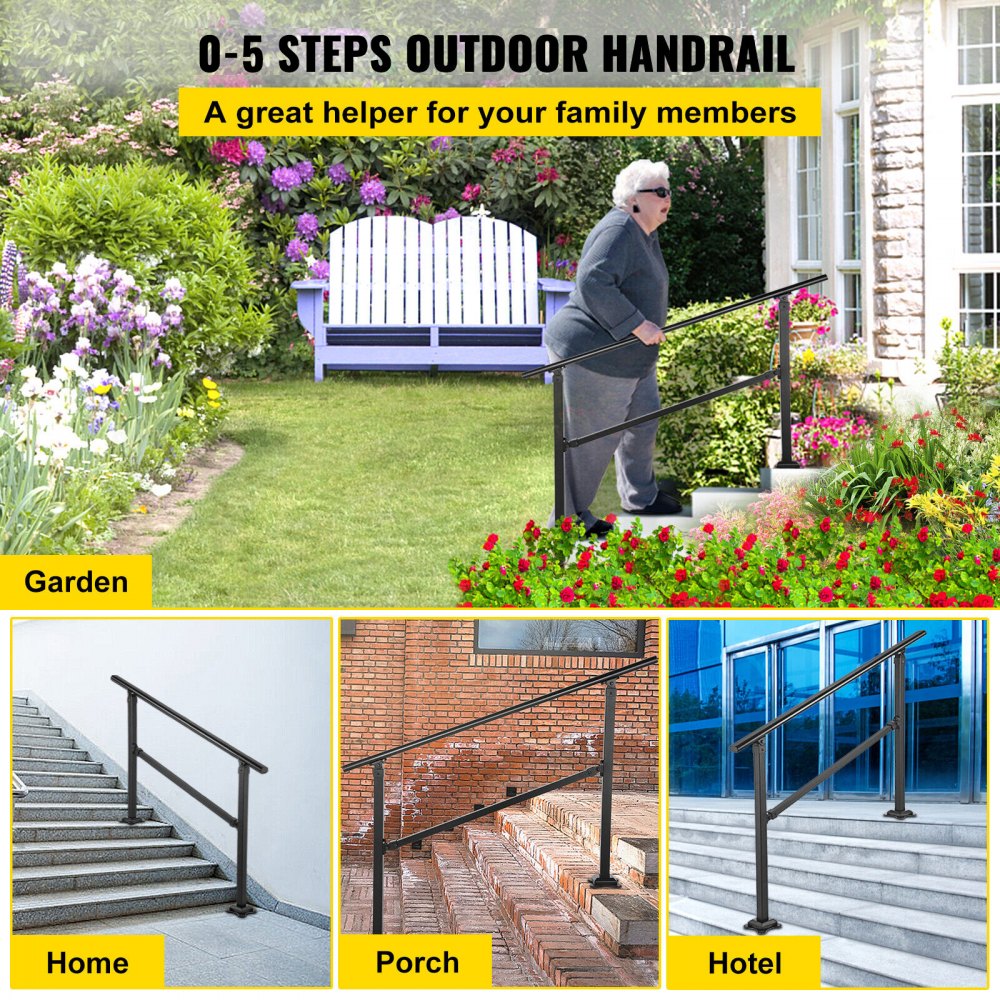 0-5 STEPS OUTDOOR HANDRAIL

A great helper for your family members

Garden

Home

Porch

Hotel