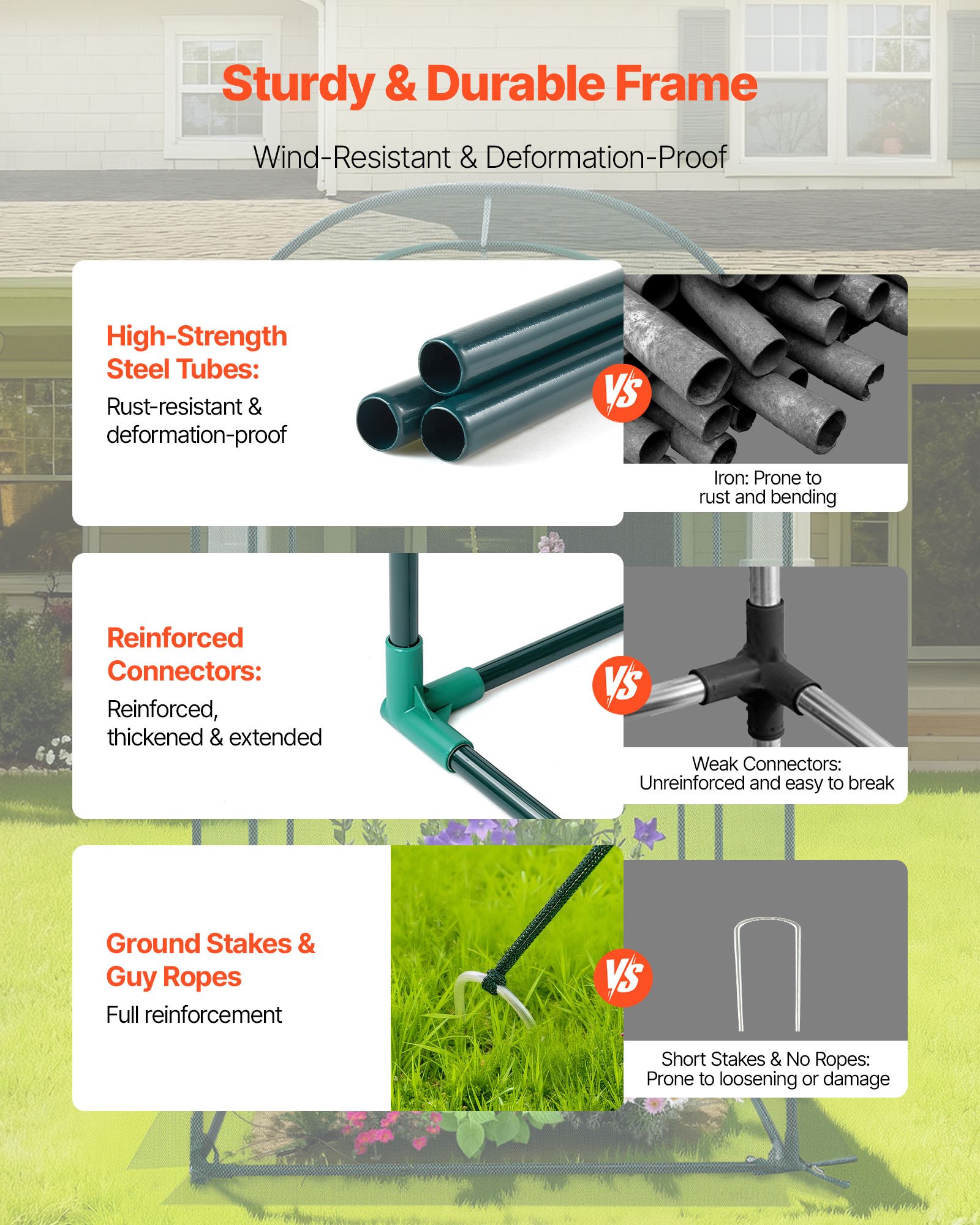 Sturdy & Durable Frame

Wind-Resistant & Deformation-Proof

High-Strength Steel Tubes:

Rust-resistant & deformation-proof

VS

Iron: Prone to rust and bending

Reinforced Connectors:

Reinforced, thickened & extended

VS

Weak Connectors: Unreinforced and easy to break

Ground Stakes & Guy Ropes

Full reinforcement

VS

Short Stakes & No Ropes: Prone to loosening or damage