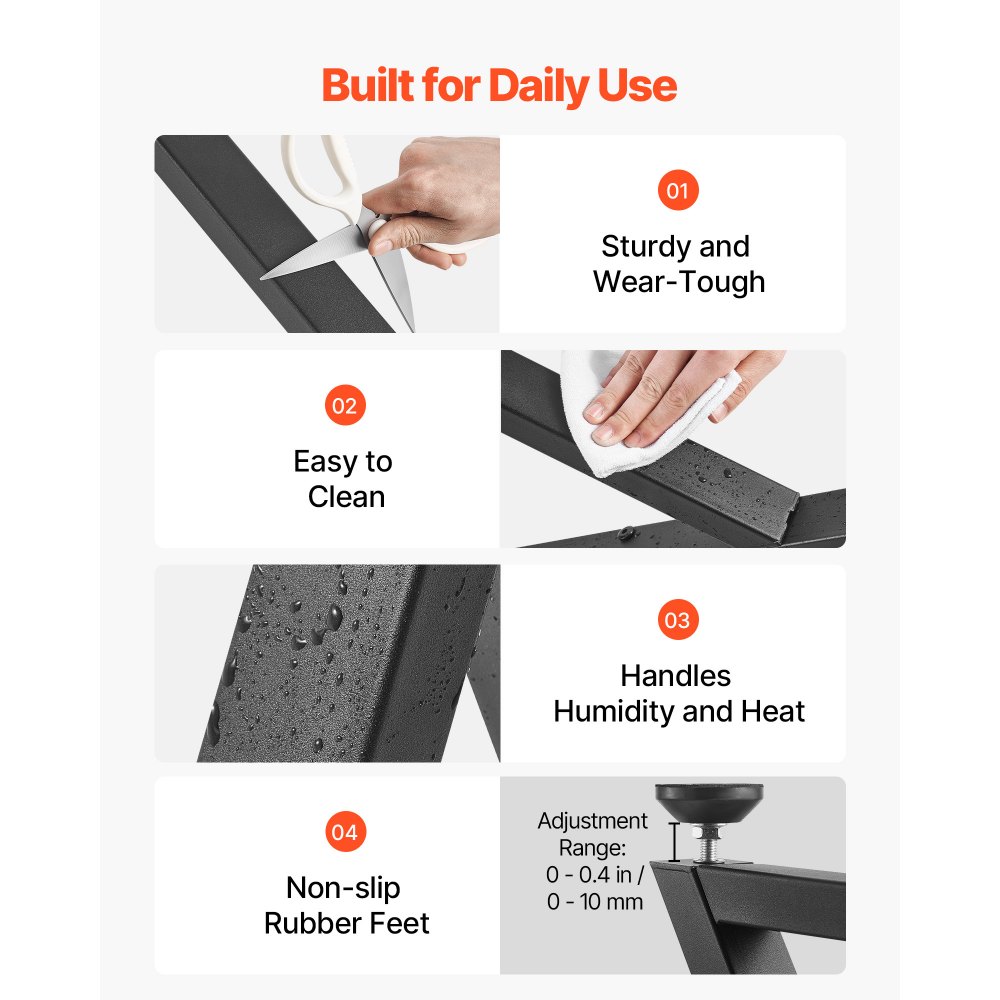 Built for Daily Use

01

Sturdy and Wear-Tough

02

Easy to Clean

03

Handles Humidity and Heat

04

Non-slip Rubber Feet

Adjustment Range: 0 - 0.4 in / 0 - 10 mm