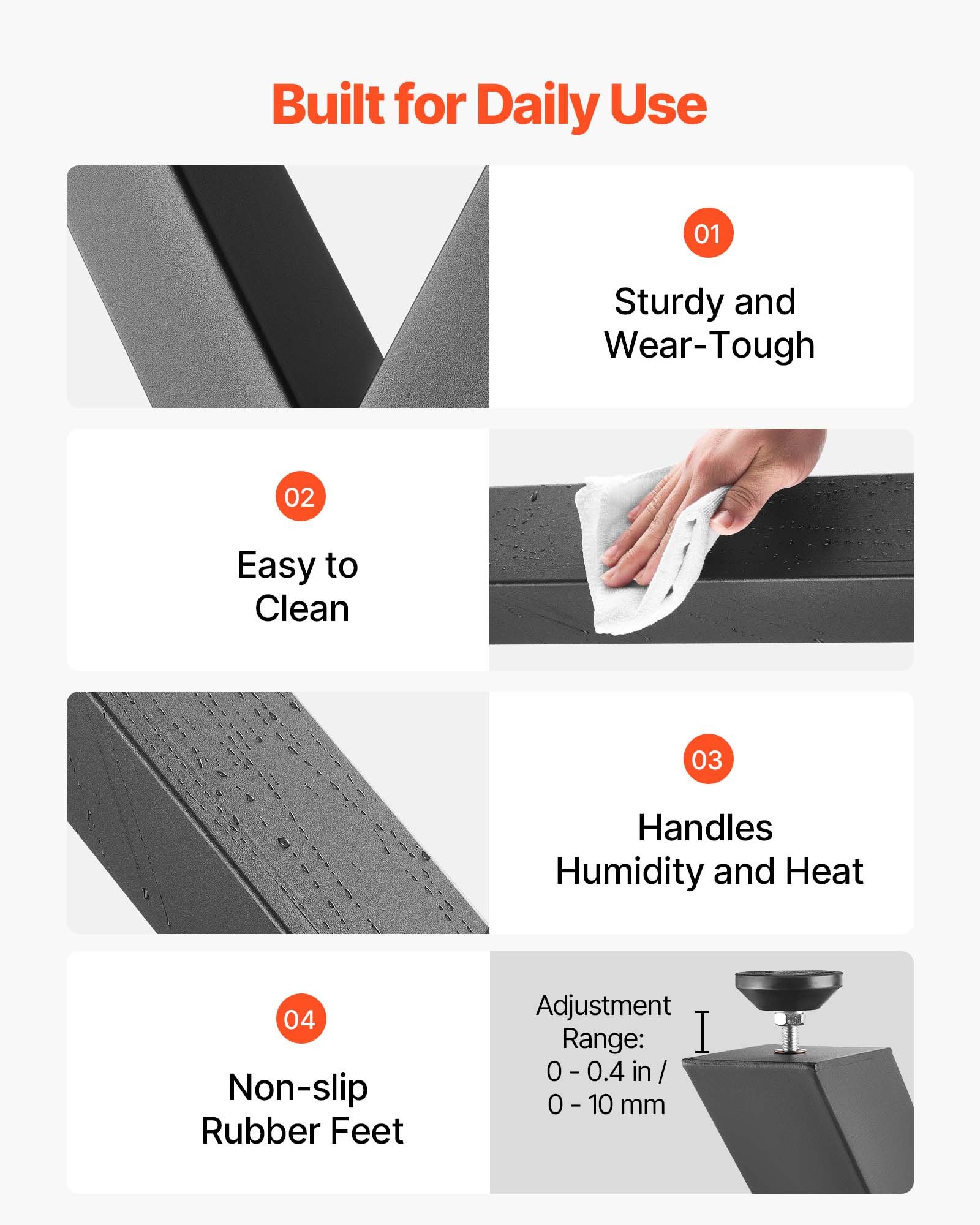 Built for Daily Use

01

Sturdy and Wear-Tough

02

Easy to Clean

03

Handles Humidity and Heat

04

Non-slip Rubber Feet

Adjustment Range: 0 - 0.4 in / 0 - 10 mm