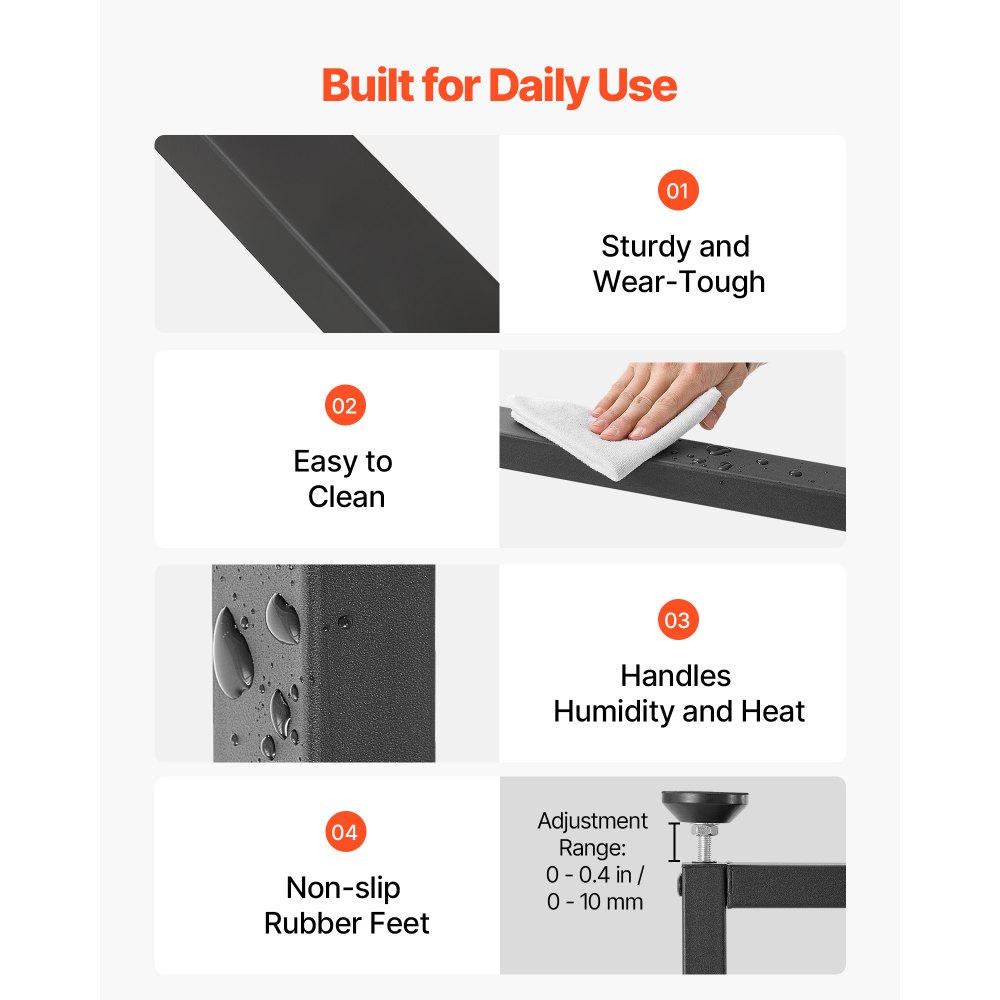 Built for Daily Use

01

Sturdy and Wear-Tough

02

Easy to Clean

03

Handles Humidity and Heat

04

Non-slip Rubber Feet

Adjustment Range: 0 - 0.4 in / 0 - 10 mm