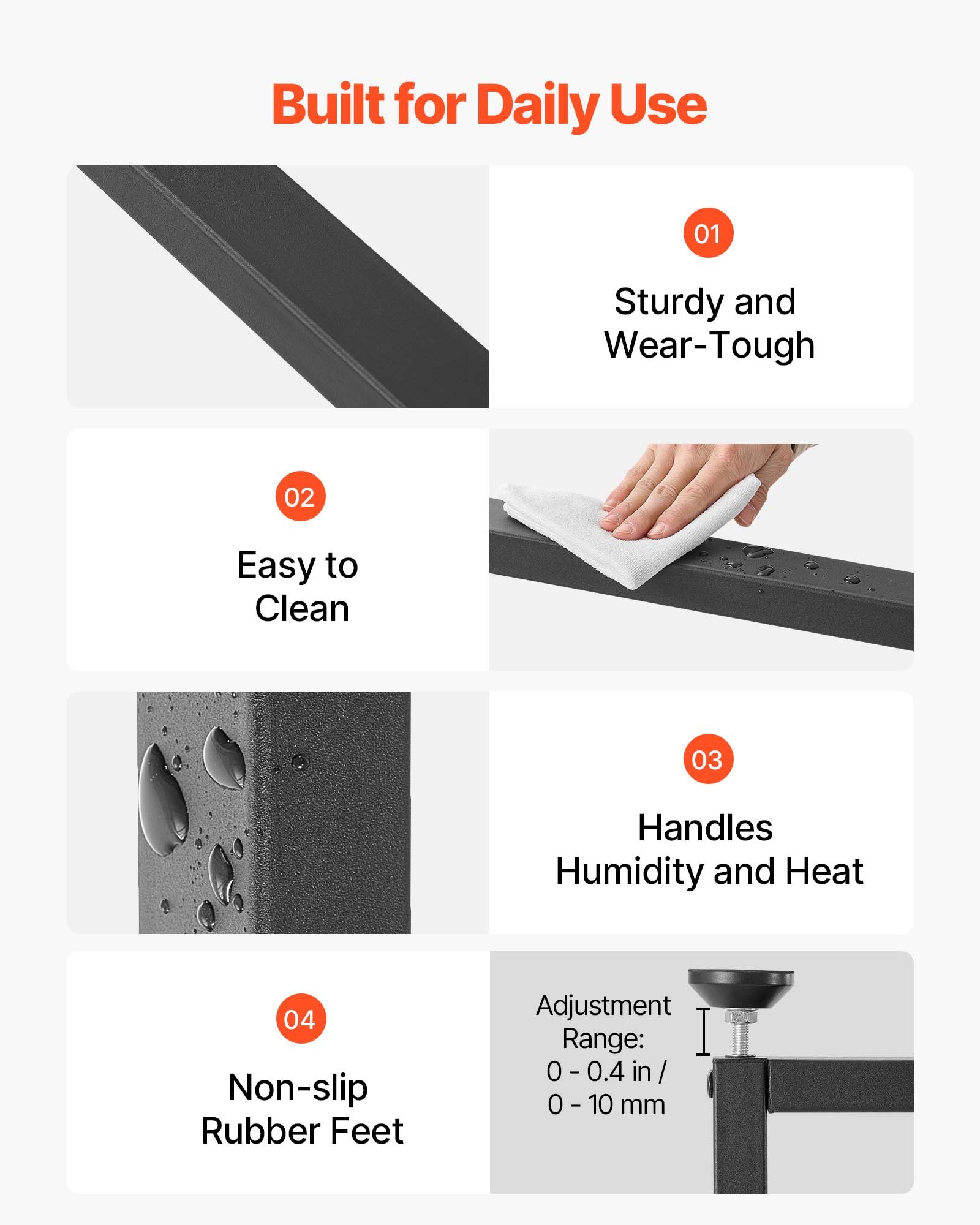 Built for Daily Use

01

Sturdy and Wear-Tough

02

Easy to Clean

03

Handles Humidity and Heat

04

Non-slip Rubber Feet

Adjustment Range: 0 - 0.4 in / 0 - 10 mm