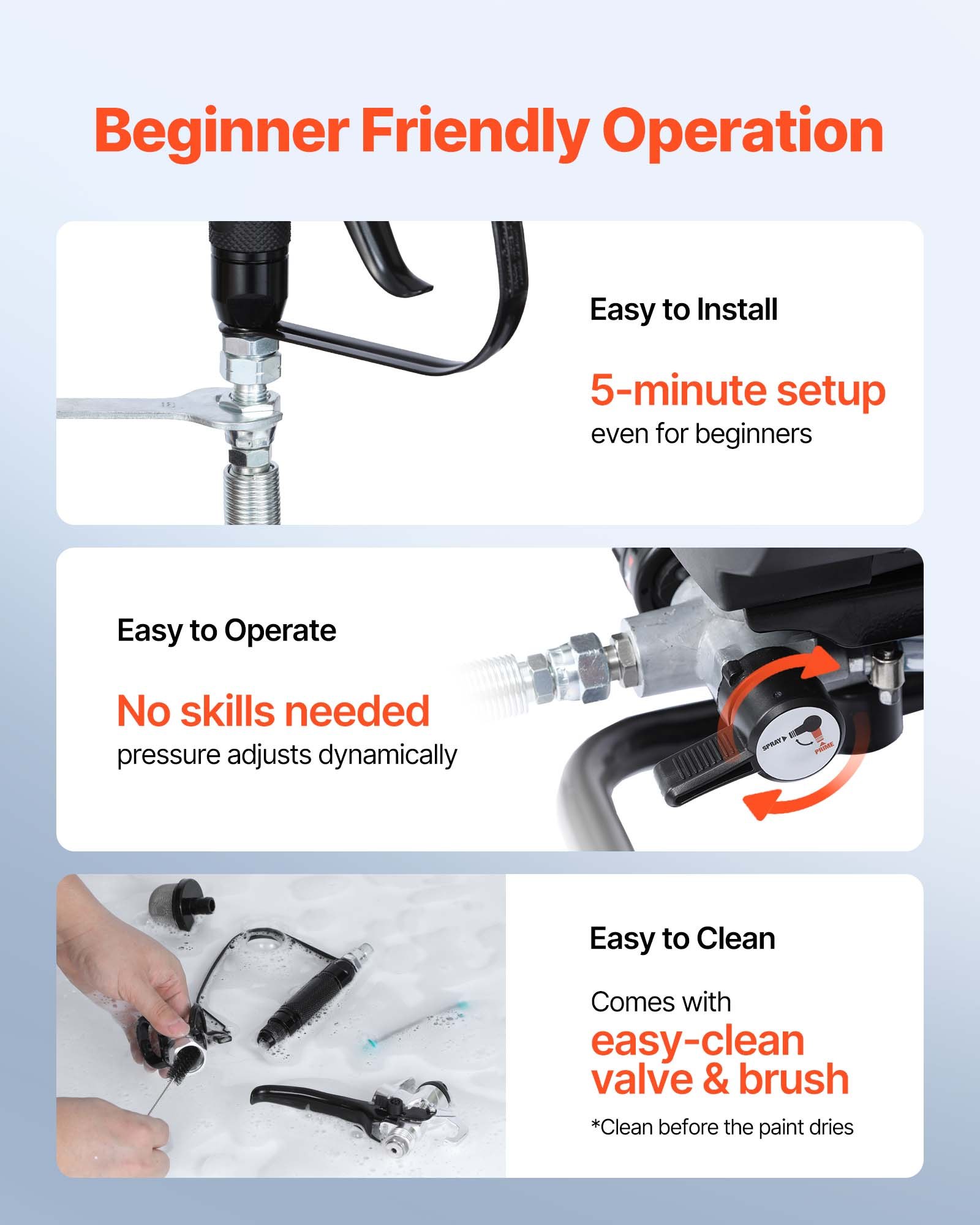 Beginner Friendly Operation

Easy to Install

5-minute setup
even for beginners

Easy to Operate

No skills needed
pressure adjusts dynamically

SPRAY
PRIME

Easy to Clean

Comes with
easy-clean valve & brush

*Clean before the paint dries