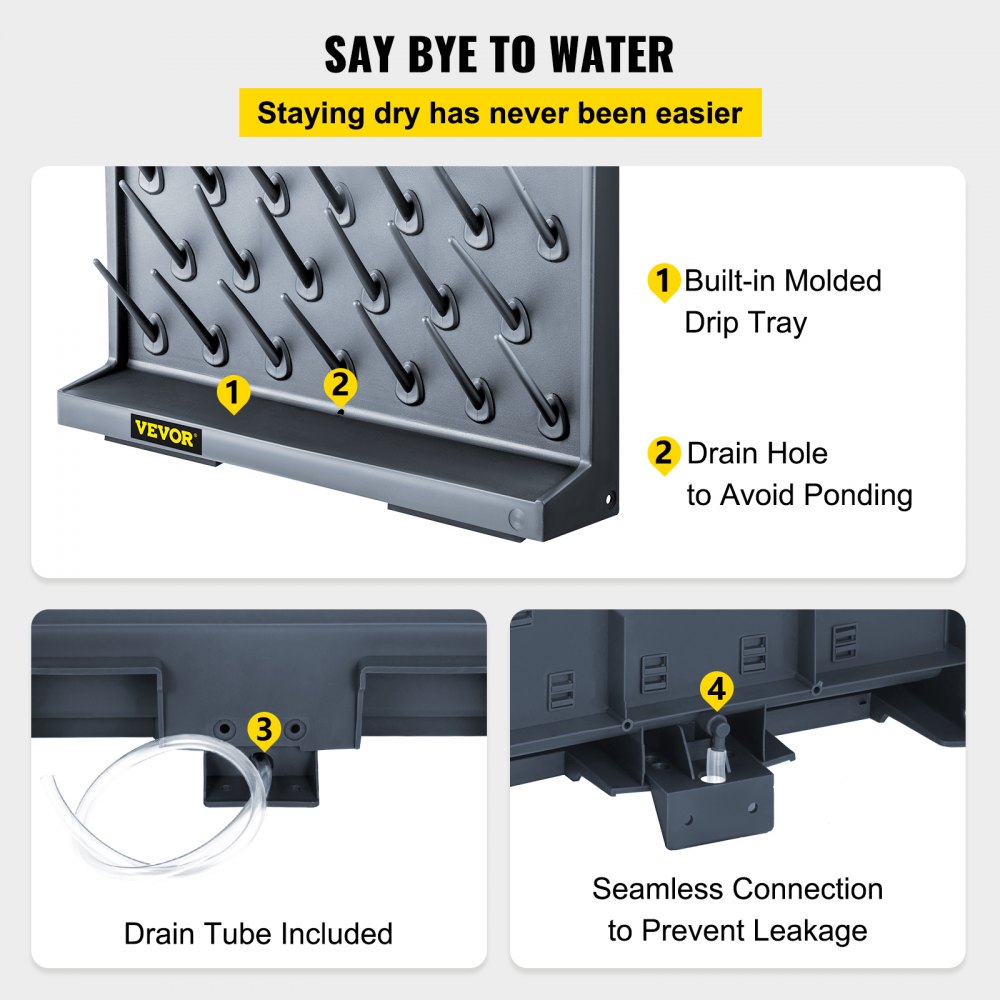 SAY BYE TO WATER

Staying dry has never been easier

1

2

VEVOR

1 Built-in Molded Drip Tray

2 Drain Hole to Avoid Ponding

3

Drain Tube Included

4

Seamless Connection to Prevent Leakage