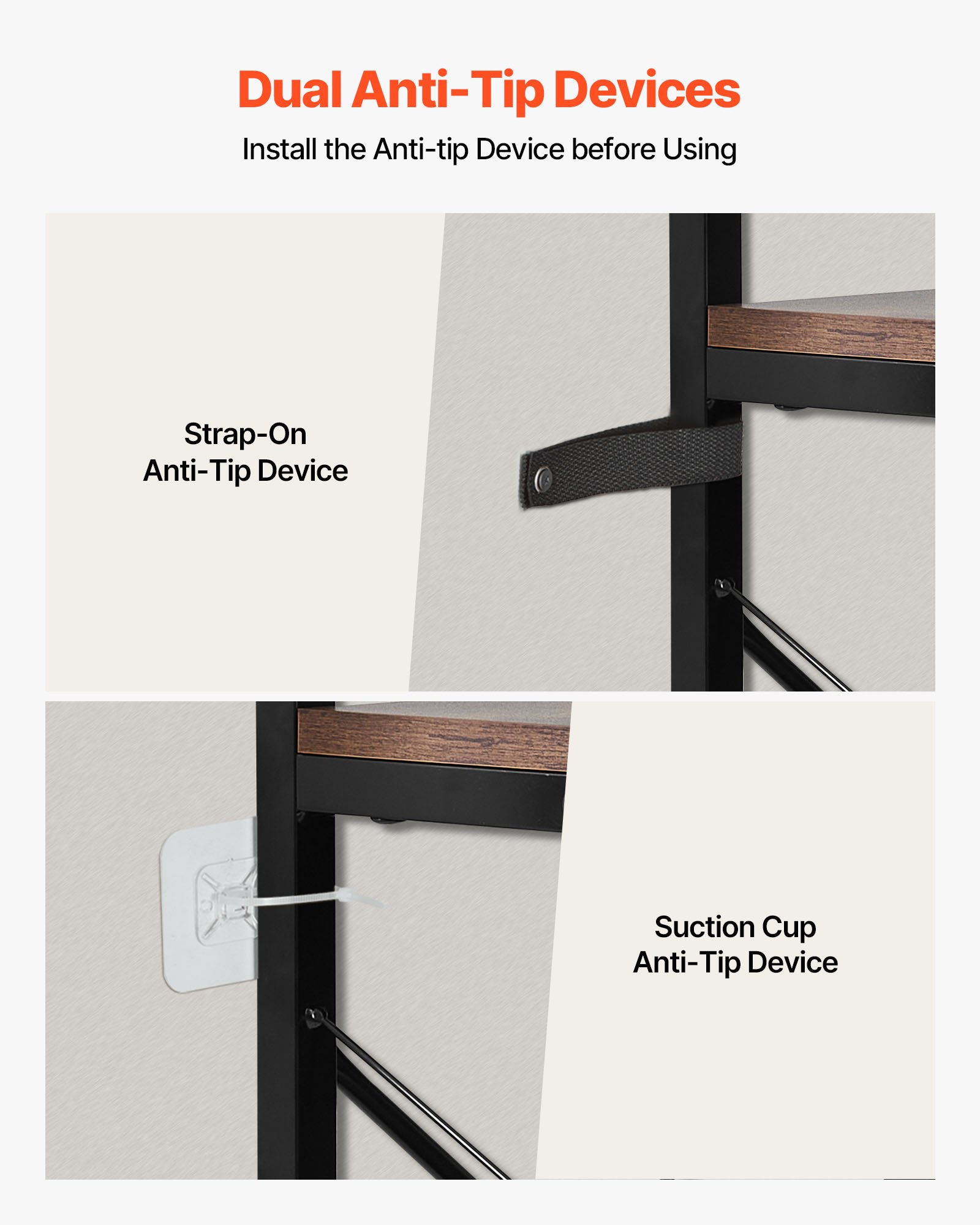 Dual Anti-Tip Devices

Install the Anti-tip Device before Using

Strap-On
Anti-Tip Device

Suction Cup
Anti-Tip Device