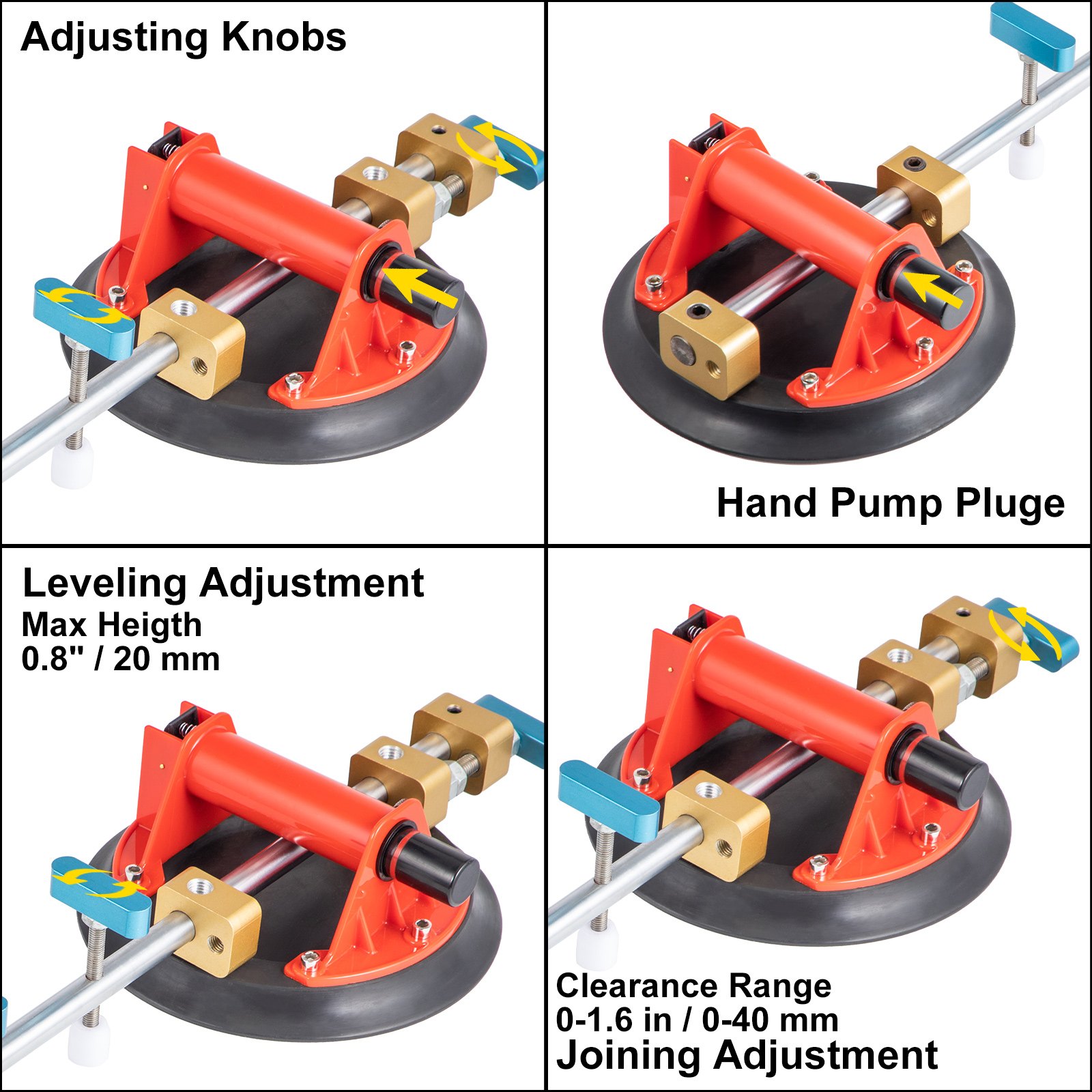 Adjusting Knobs

Hand Pump Pluge

Leveling Adjustment
Max Heigth
0.8'' / 20 mm

Clearance Range
0-1.6 in / 0-40 mm
Joining Adjustment