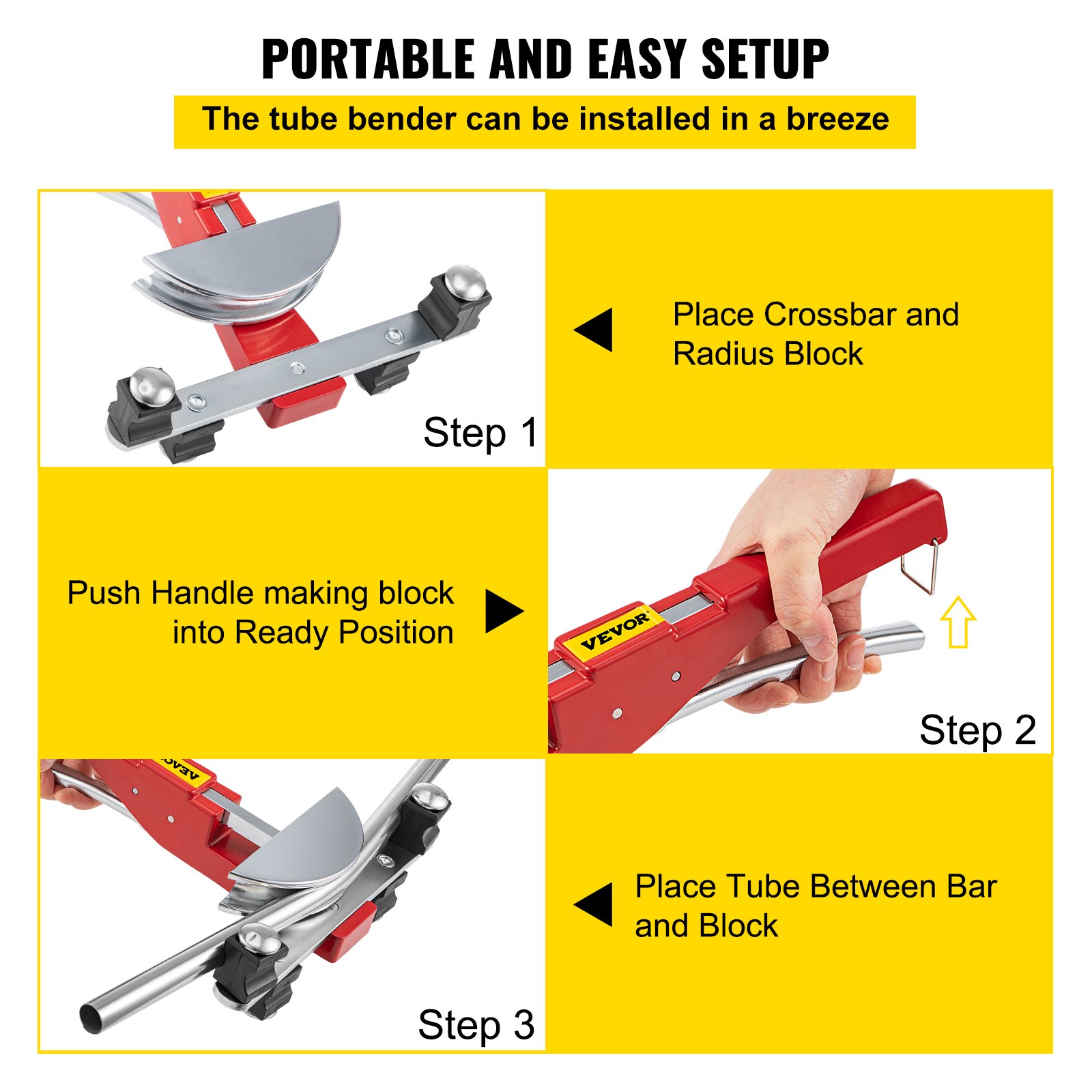 PORTABLE AND EASY SETUP

The tube bender can be installed in a breeze

Step 1

Place Crossbar and Radius Block

Push Handle making block into Ready Position

VEVOR

Step 2

VEVOR

Step 3

Place Tube Between Bar and Block