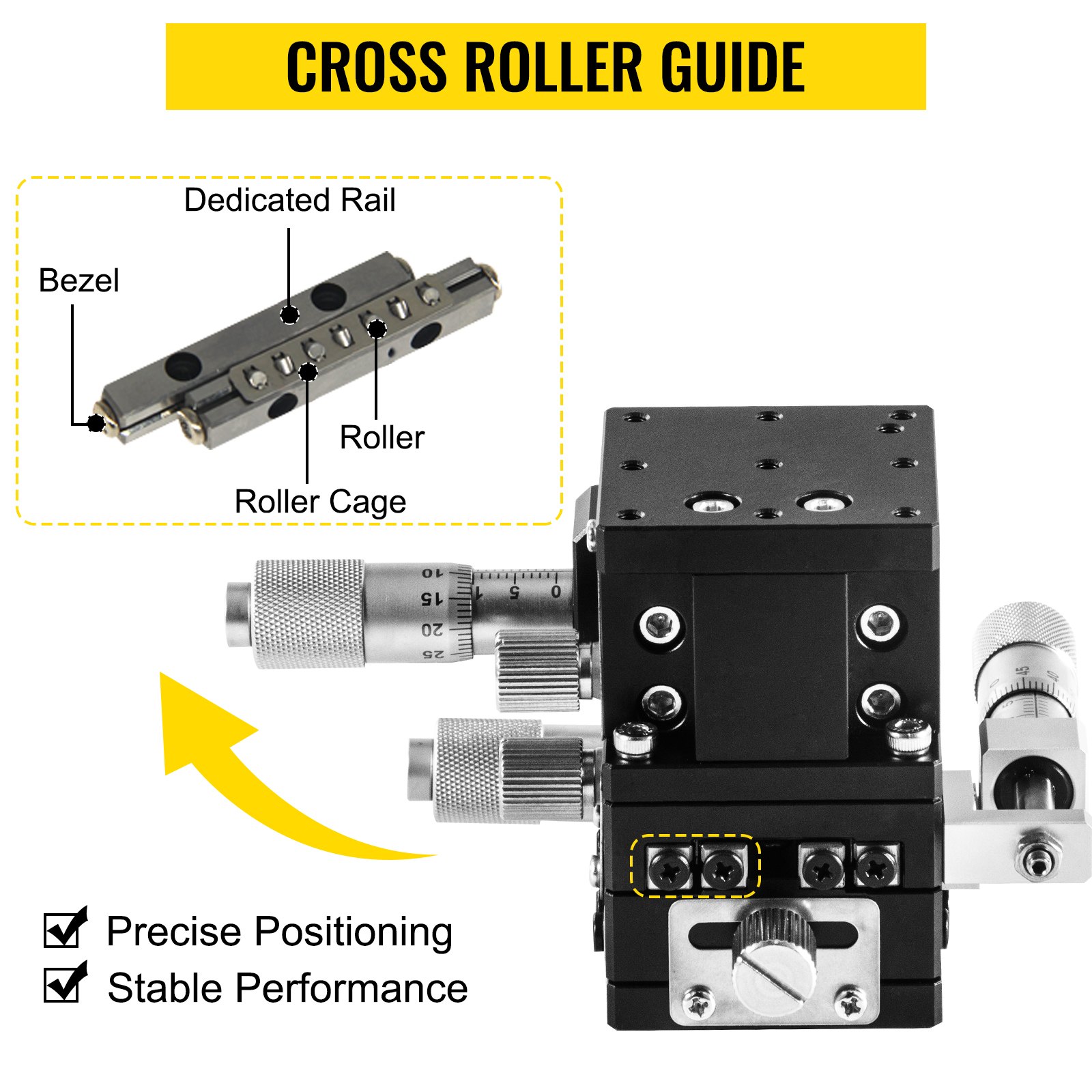 CROSS ROLLER GUIDE

Dedicated Rail

Bezel

Roller

Roller Cage

10
15
20
25
5
0
45
40

Precise Positioning
Stable Performance