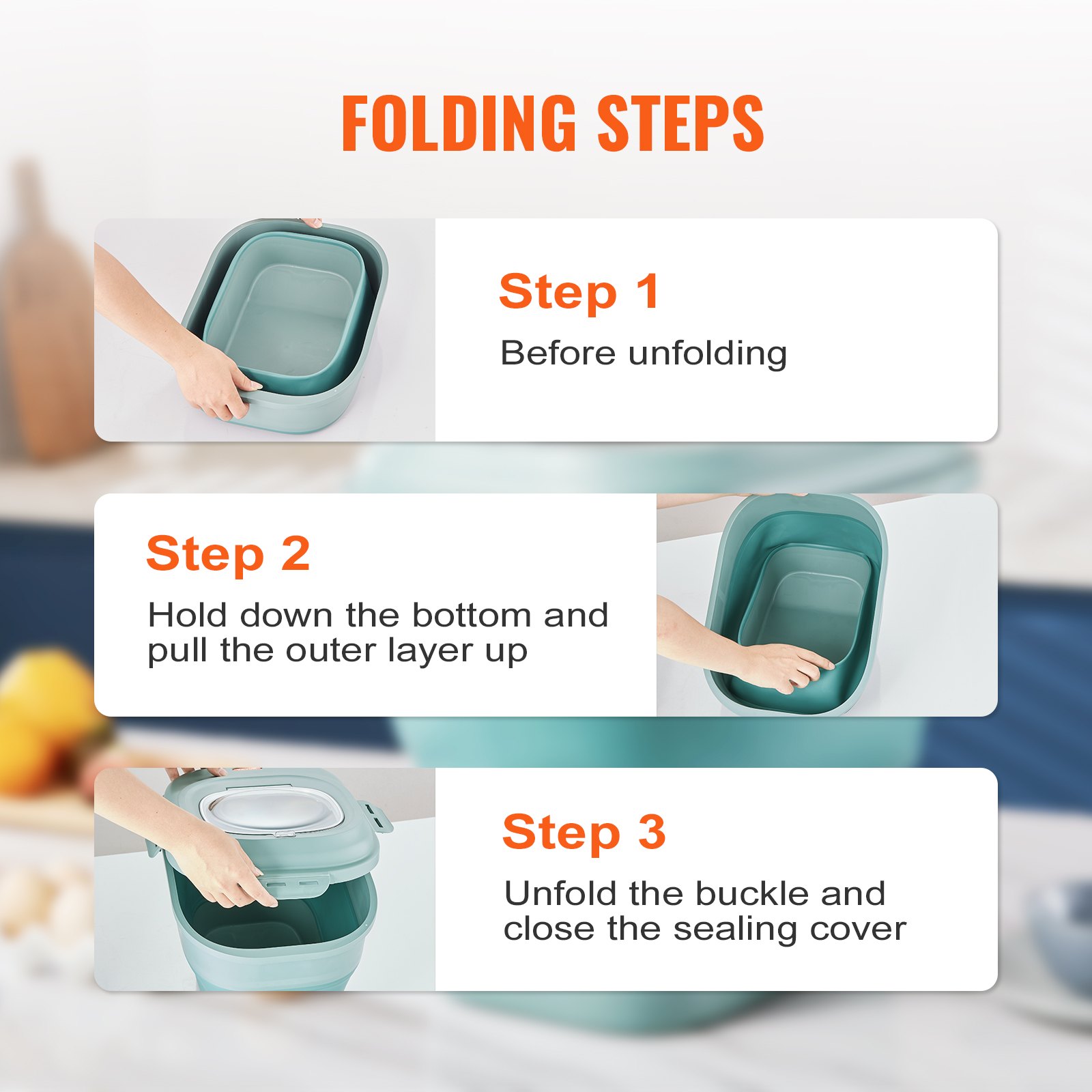 FOLDING STEPS

Step 1
Before unfolding

Step 2
Hold down the bottom and pull the outer layer up

Step 3
Unfold the buckle and close the sealing cover