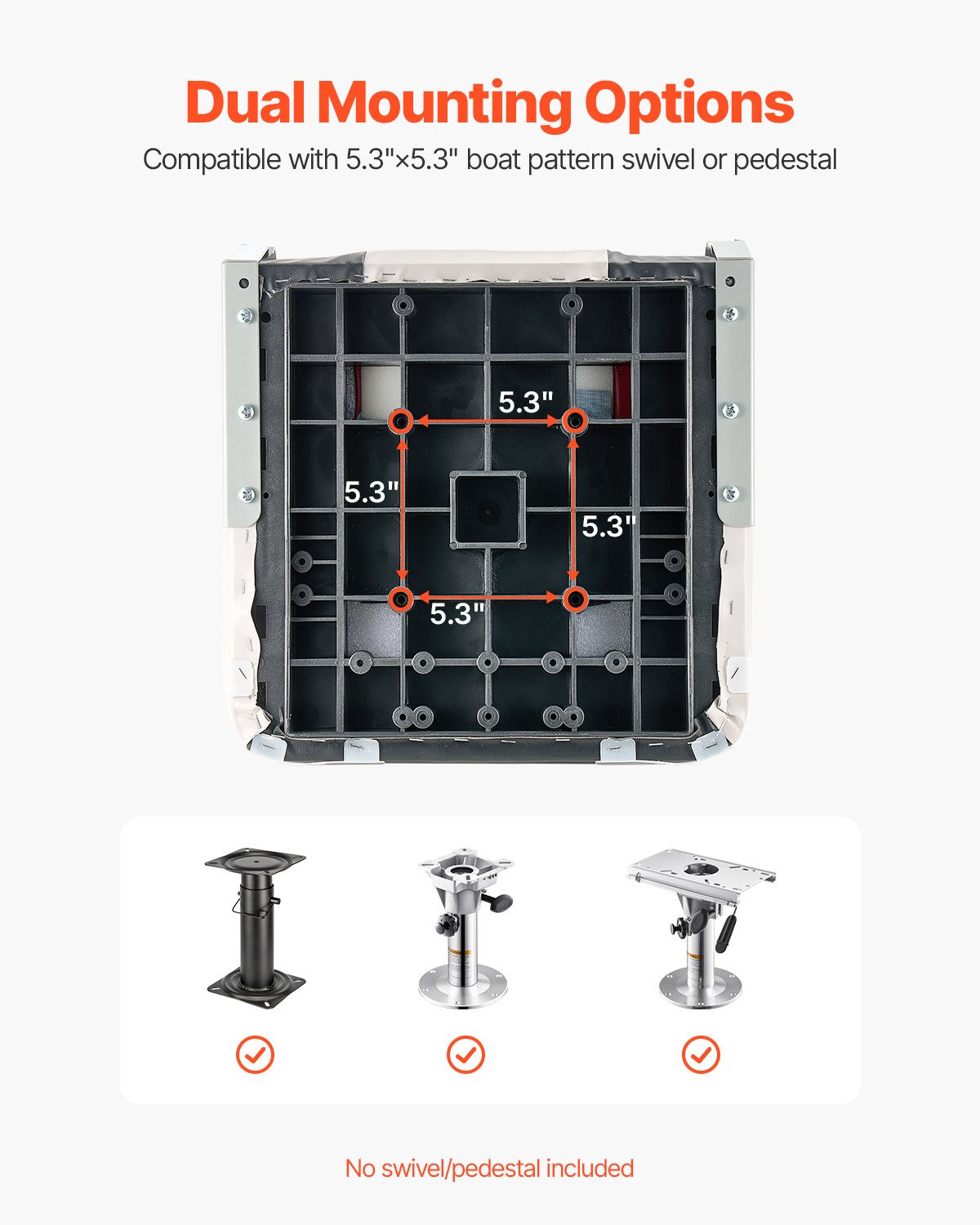 Dual Mounting Options

Compatible with 5.3"×5.3" boat pattern swivel or pedestal

5.3"

5.3"

5.3"

5.3"

No swivel/pedestal included